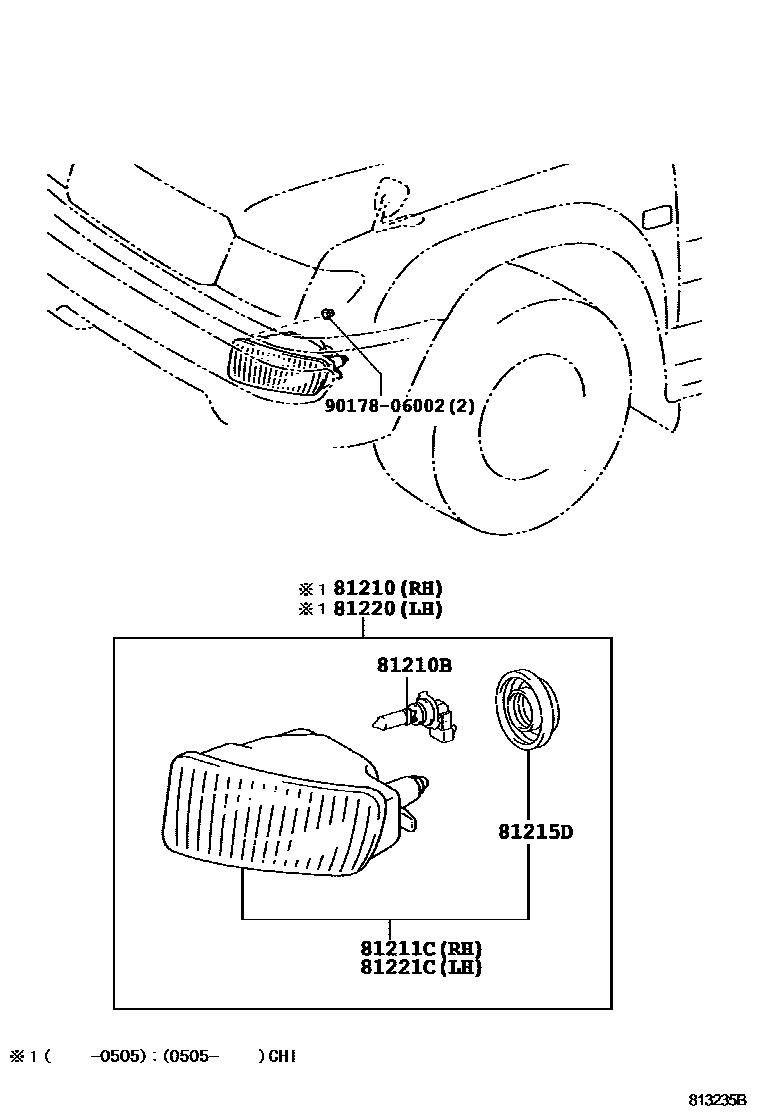 90178-06002(2)

※1 81210(RH)
※1 81220(LH)

81210B

81215D

81211C(RH)
81221C(LH)

※1(　-0505):(0505-　)CHI

813235B