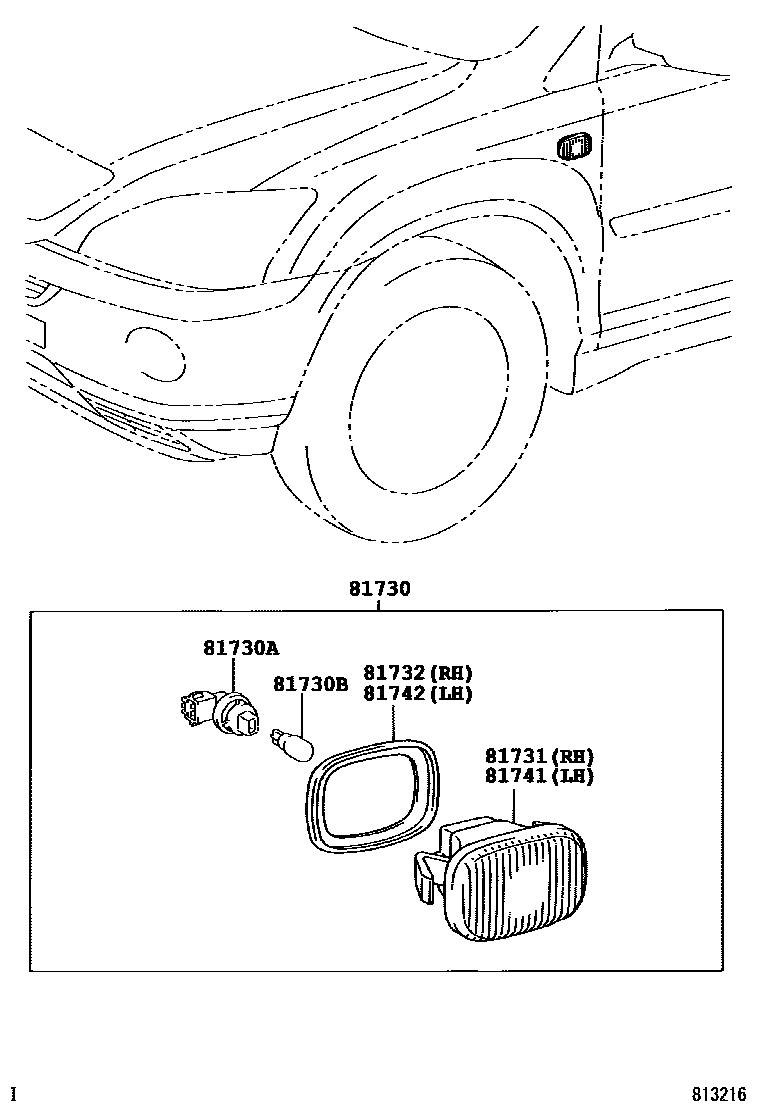 81730

81730A

81730B

81732(RH)
81742(LH)

81731(RH)
81741(LH)

I

813216