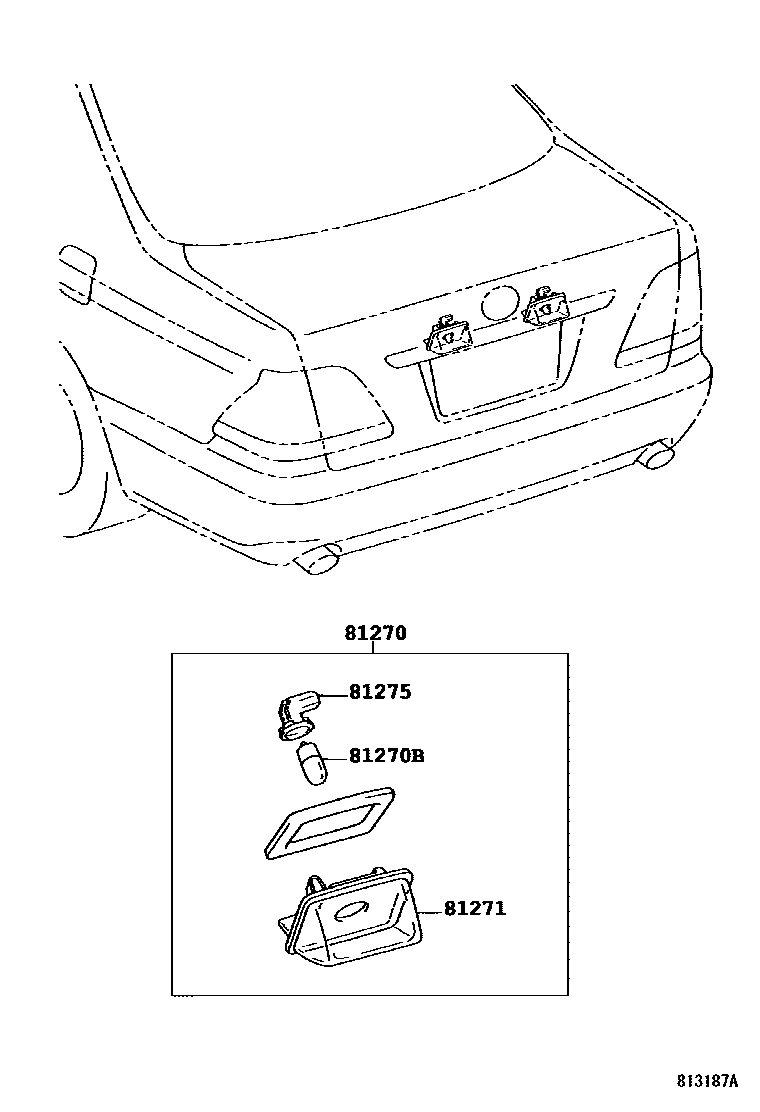 81270
81275
81270B
81271
813187A