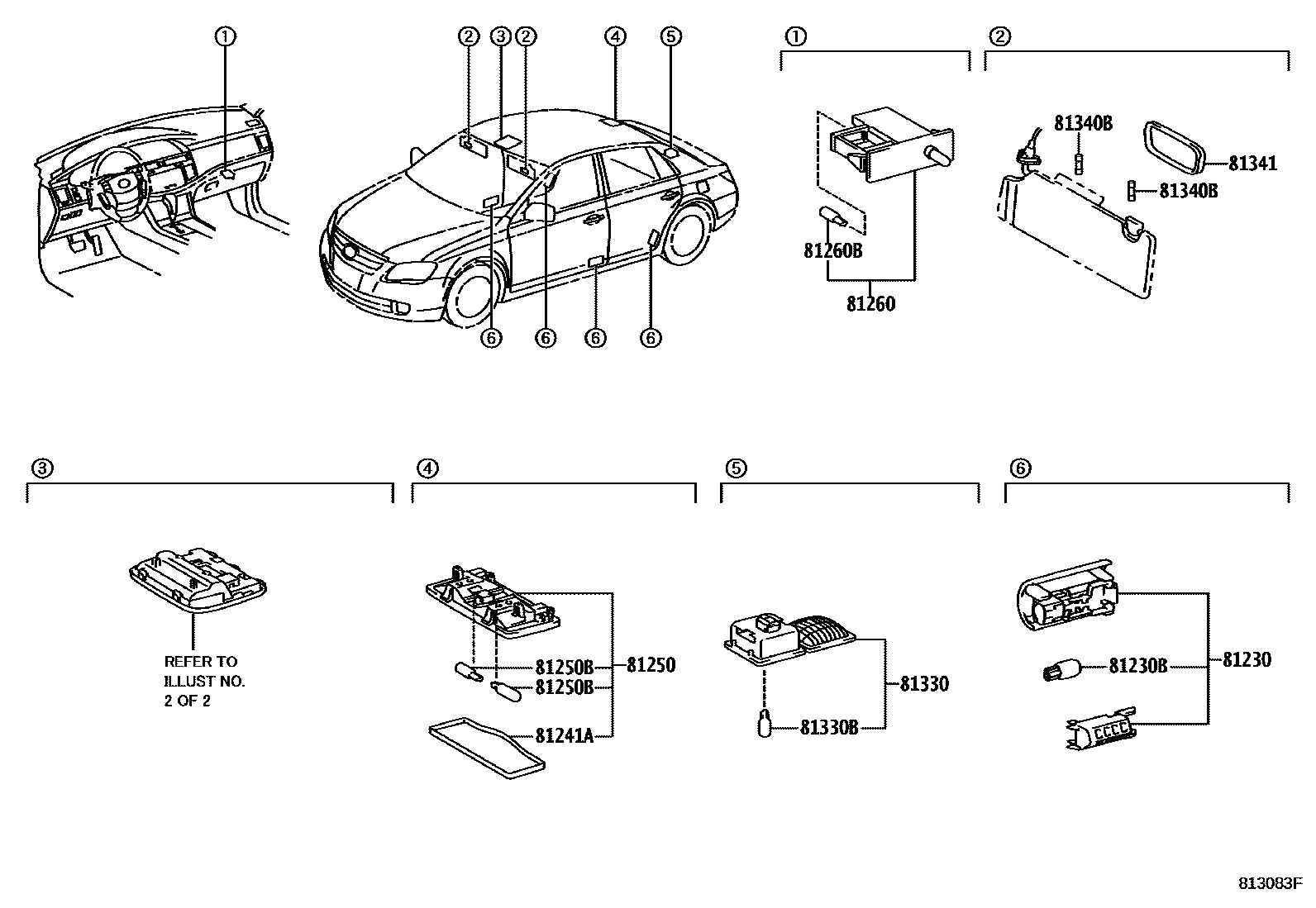 ①

② ③ ② ④ ⑤

⑥ ⑥ ⑥ ⑥

①

81260B

81260

②

81340B

81341

81340B

③

REFER TO ILLUST NO. 2 OF 2

④

81250B

81250

81250B

81241A

⑤

81330

81330B

⑥

81230B

81230

813083F