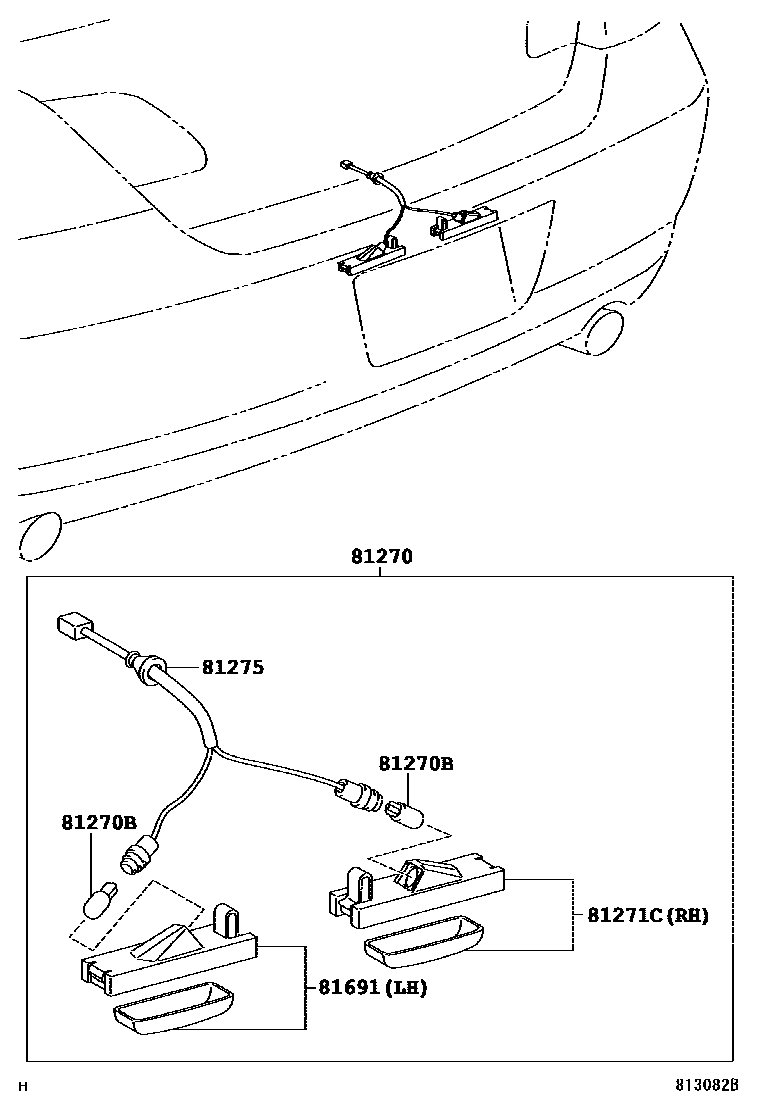 81270

81275

81270B

81270B

81271C(RH)

81691(LH)

H

813082B