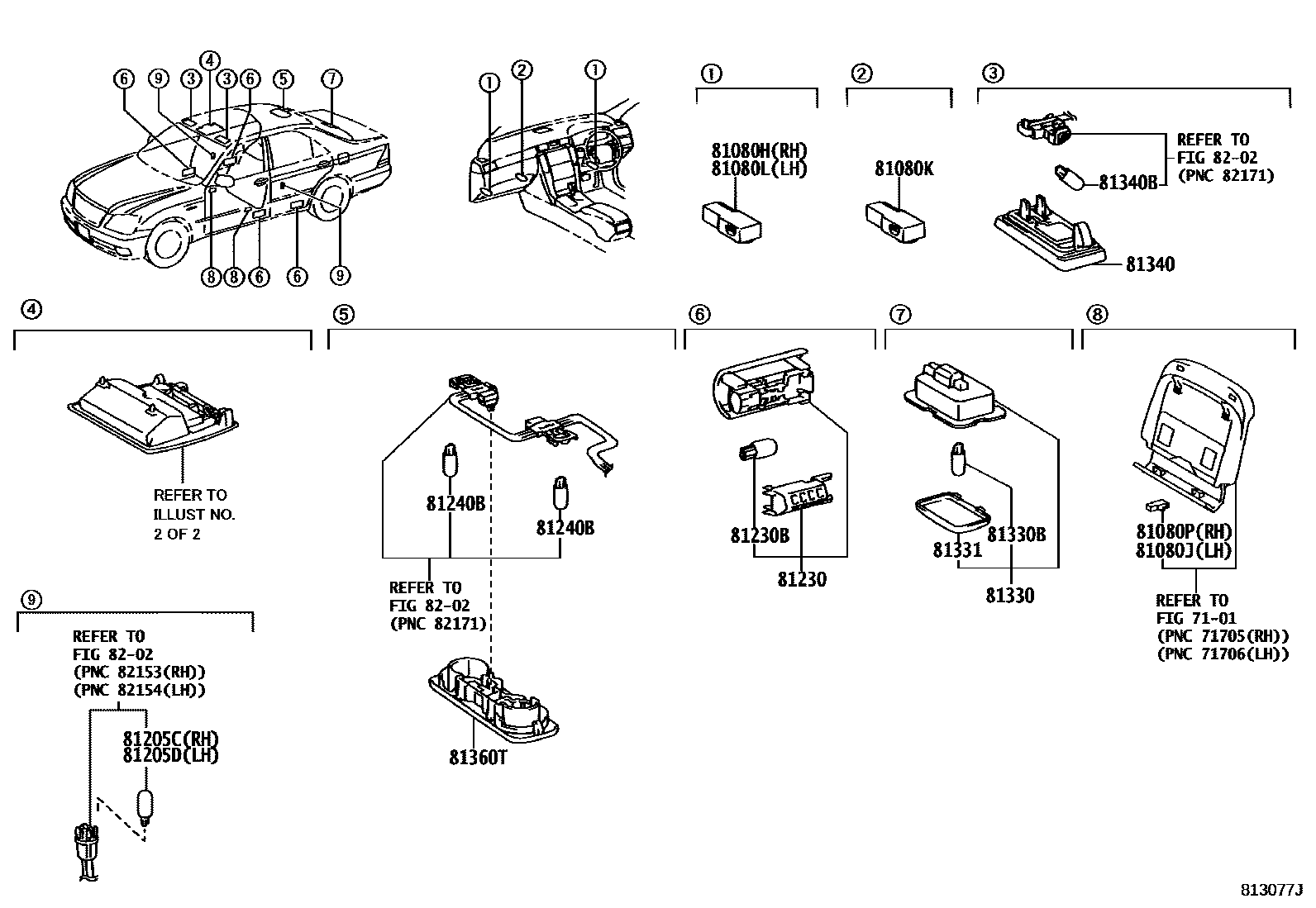 6 9 3 4 3 6 5 7

8 8 6 6 9

1 2 1

1

81080H(RH)
81080L(LH)

2

81080K

3

REFER TO
FIG 82-02
(PNC 82171)

81340B

81340

4

REFER TO
ILLUST NO.
2 OF 2

5

81240B

81240B

REFER TO
FIG 82-02
(PNC 82171)

81360T

6

81230B

81230

7

81331

81330B

81330

8

81080P(RH)
81080J(LH)

REFER TO
FIG 71-01
(PNC 71705(RH))
(PNC 71706(LH))

9

REFER TO
FIG 82-02
(PNC 82153(RH))
(PNC 82154(LH))

81205C(RH)
81205D(LH)

813077J