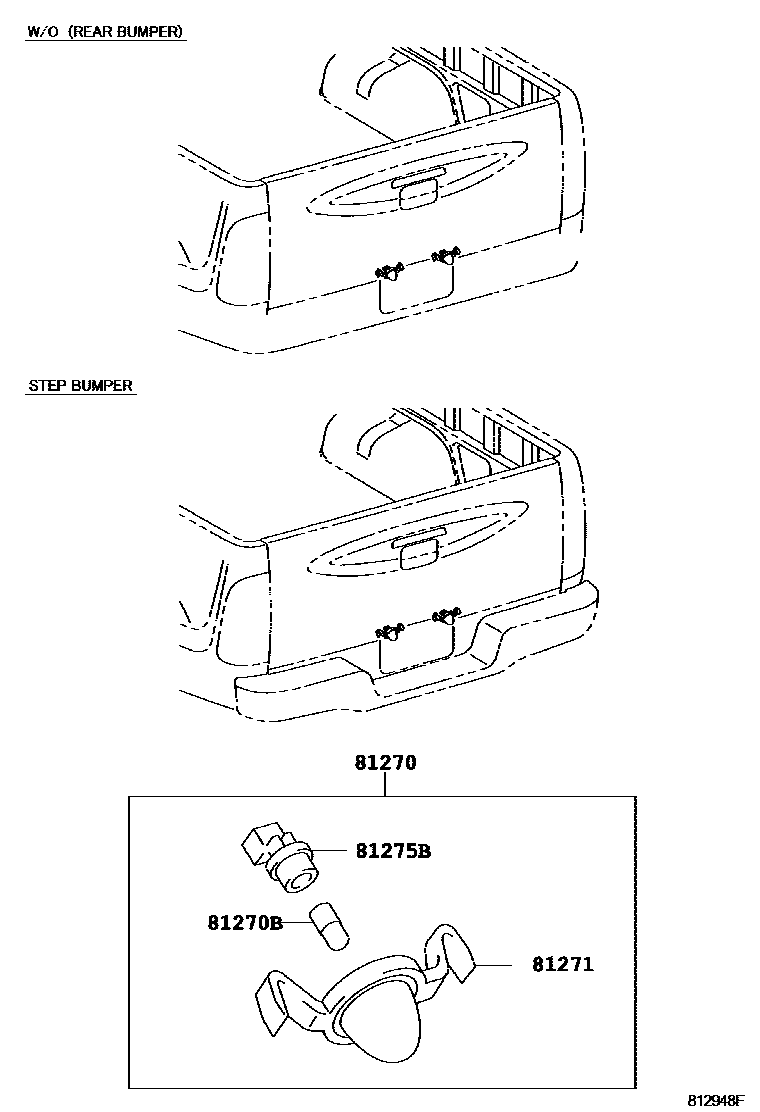 W/O (REAR BUMPER)

STEP BUMPER

81270

81275B

81270B

81271

812948F