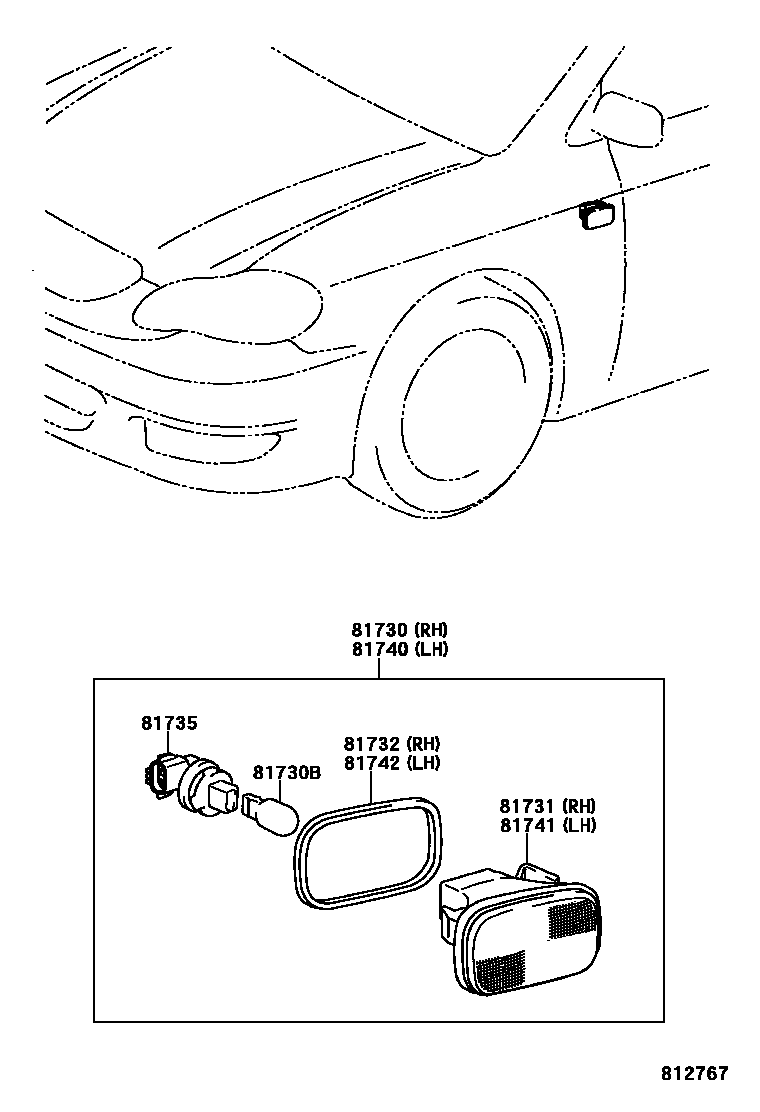 81730 (RH)
81740 (LH)

81735

81730B

81732 (RH)
81742 (LH)

81731 (RH)
81741 (LH)

812767