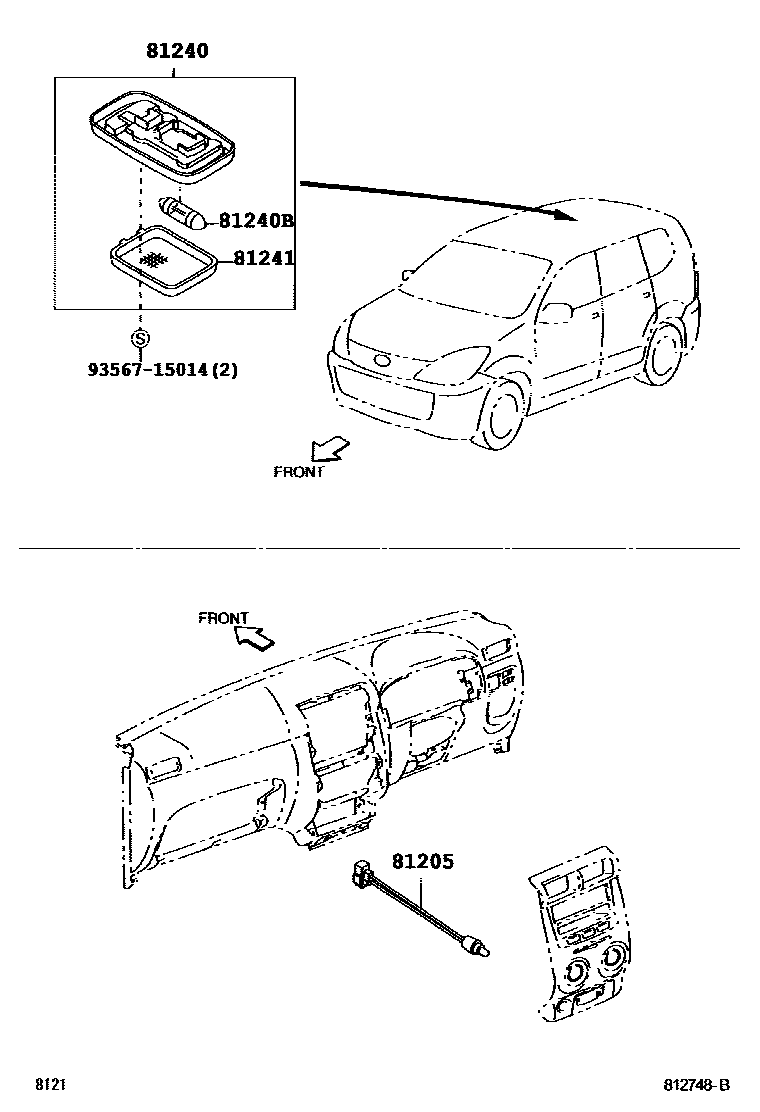 81240

81240B

81241

S

93567-15014 (2)

FRONT

FRONT

81205

8121

812748-B