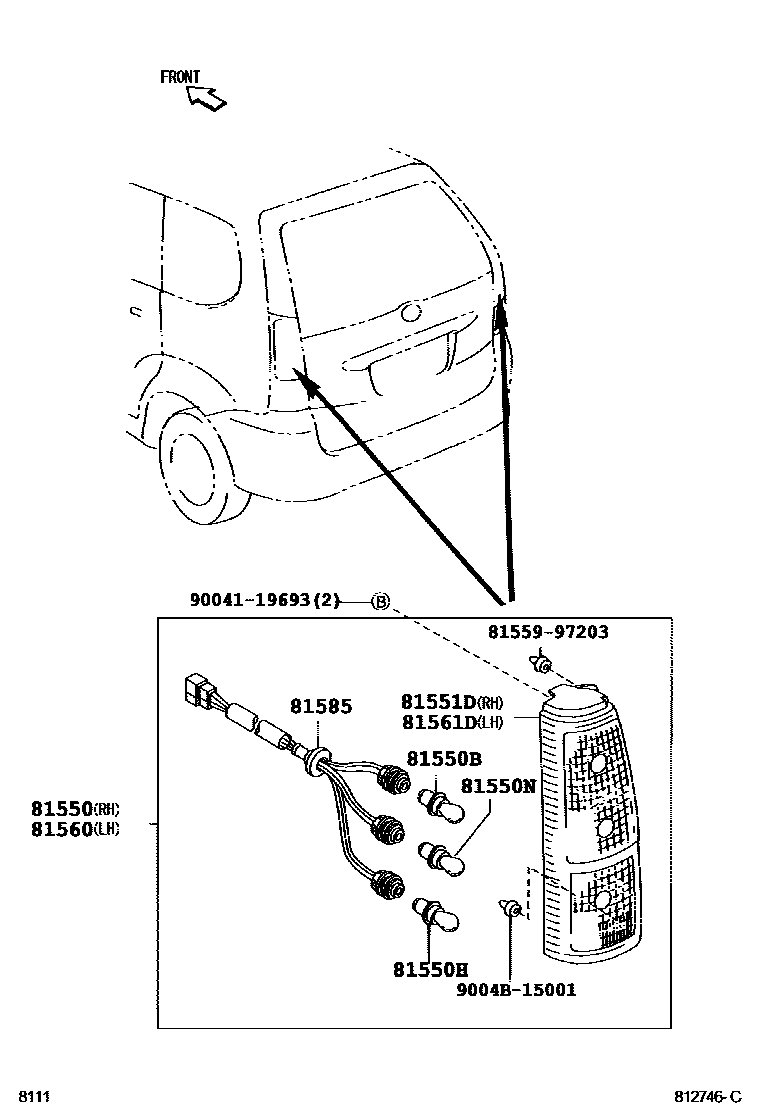 FRONT

90041-19693(2) B

81559-97203

81585

81551D(RH)
81561D(LH)

81550B

81550N

81550(RH)
81560(LH)

81550H

9004B-15001

8111

812746-C