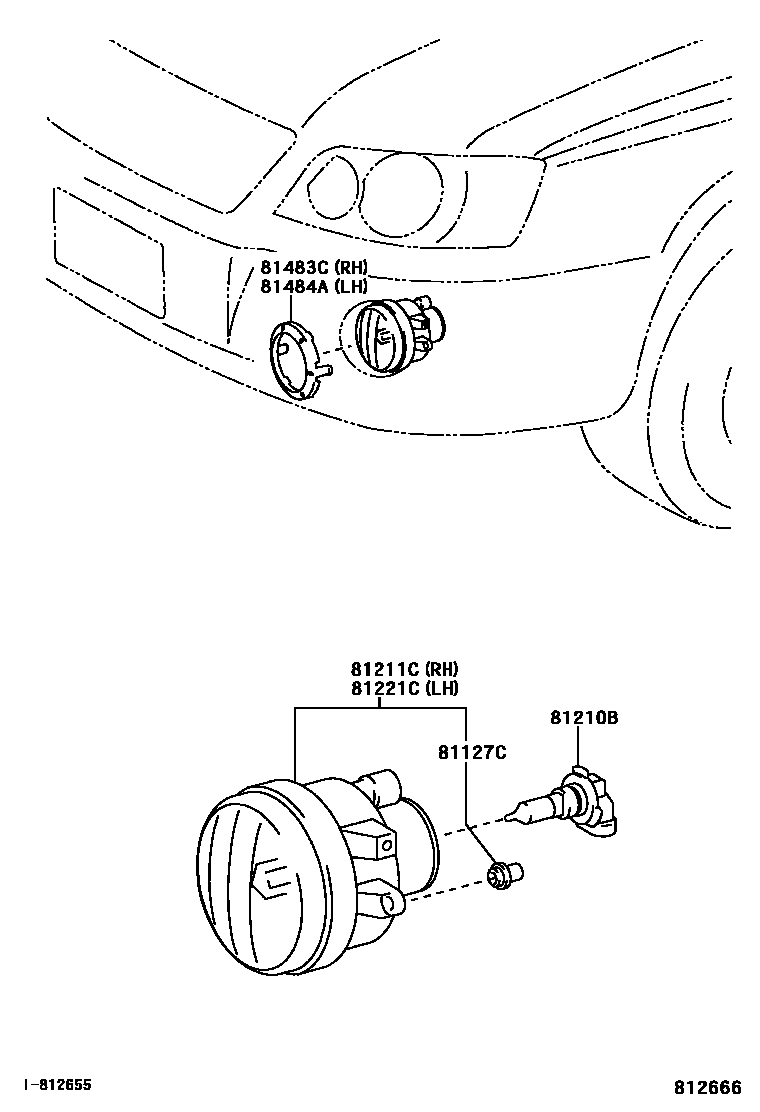 81483C (RH)
81484A (LH)

81211C (RH)
81221C (LH)

81210B

81127C

I-812655

812666