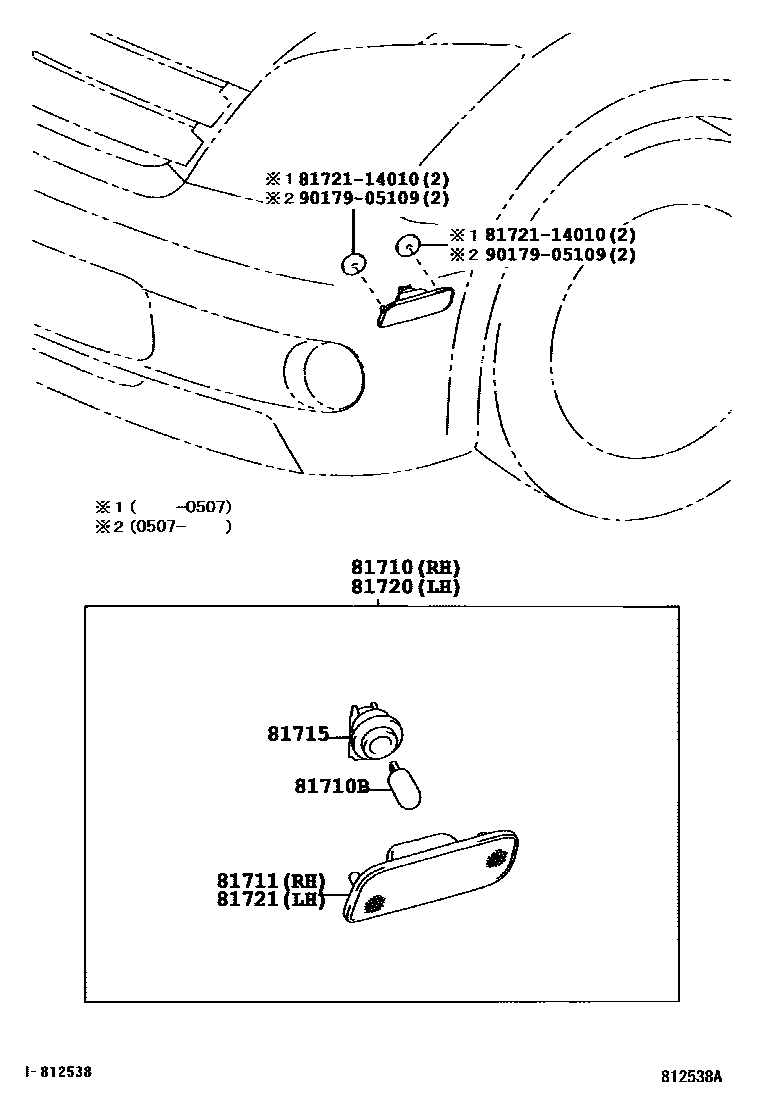 ※1 81721-14010(2)
※2 90179-05109(2)

※1 81721-14010(2)
※2 90179-05109(2)

※1 (　　-0507)
※2 (0507-　　)

81710(RH)
81720(LH)

81715

81710B

81711(RH)
81721(LH)

I-812538

812538A