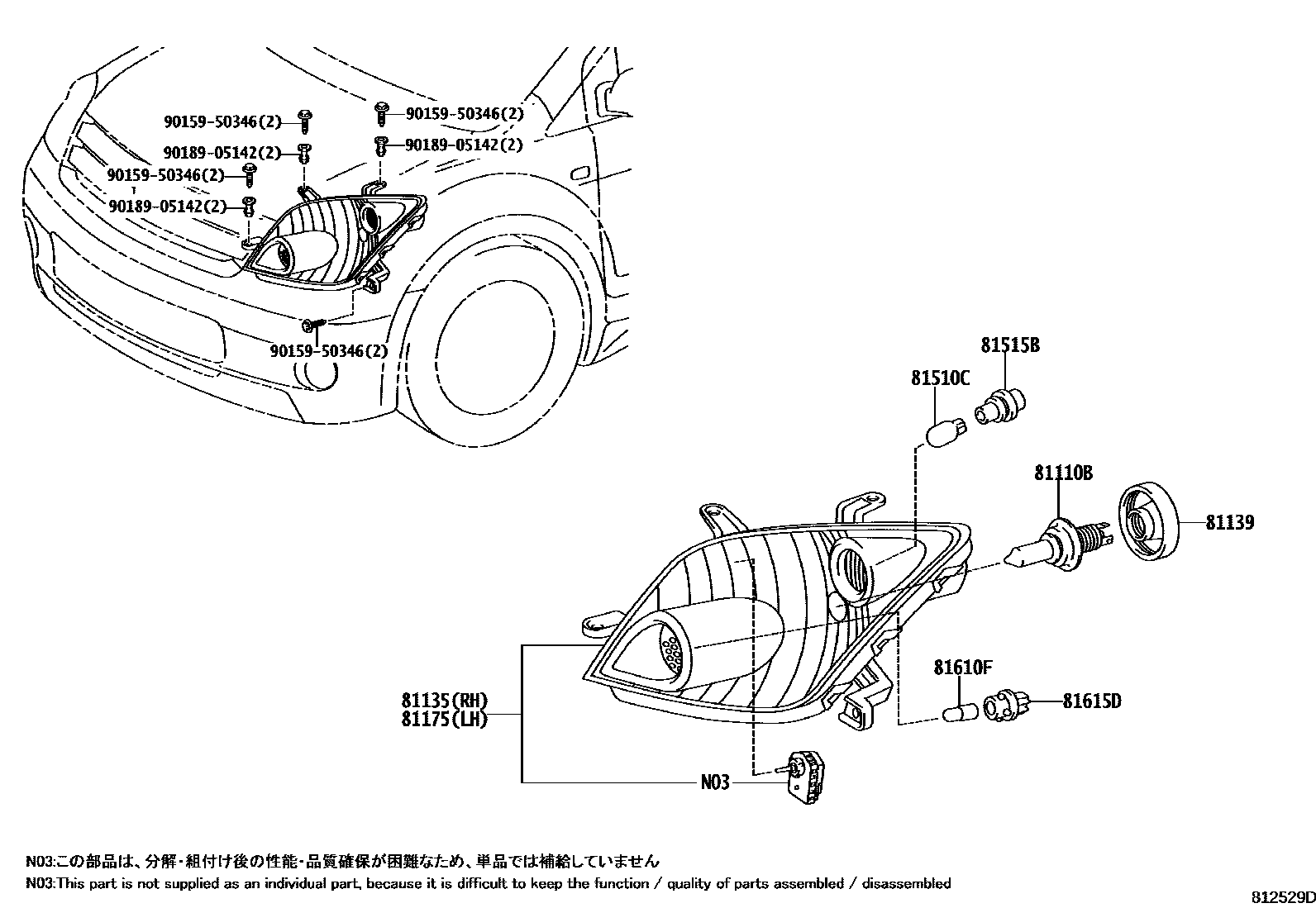 90159-50346(2)
90189-05142(2)
90159-50346(2)
90189-05142(2)
90159-50346(2)
90189-05142(2)
90159-50346(2)
81515B
81510C
81110B
81139
81610F
81615D
81135(RH)
81175(LH)
N03

N03:この部品は、分解・組付け後の性能・品質確保が困難なため、単品では補給していません
N03:This part is not supplied as an individual part, because it is difficult to keep the function / quality of parts assembled / disassembled

812529D