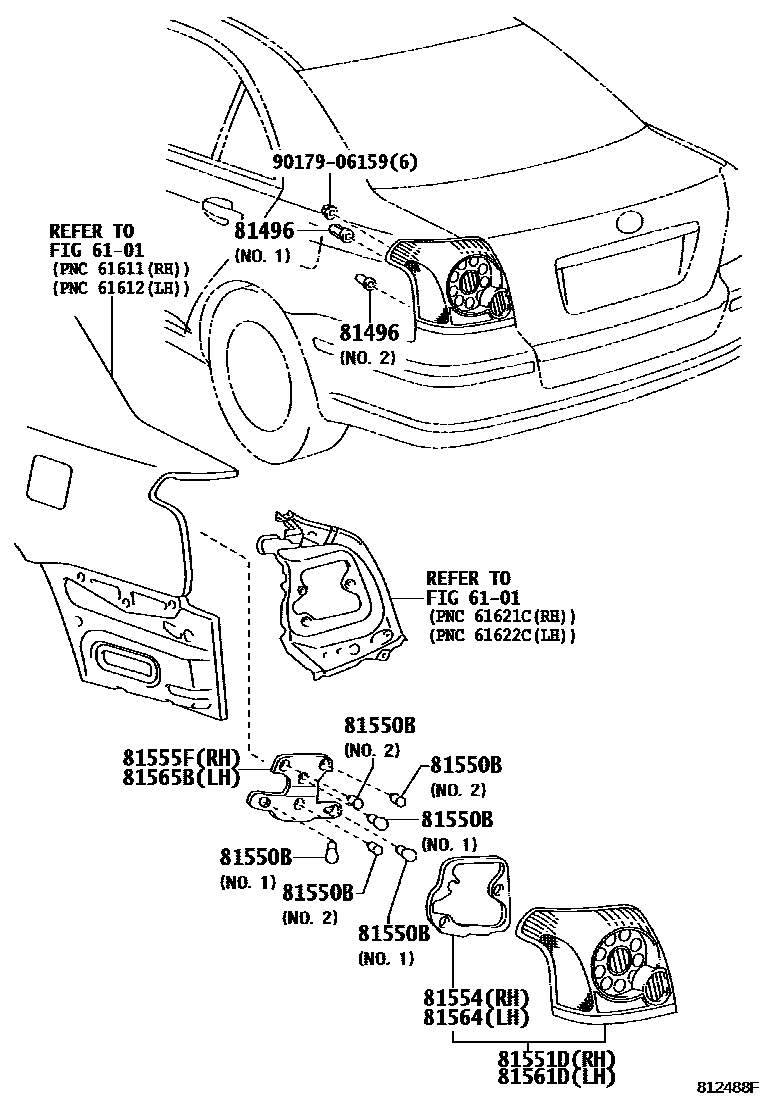 90179-06159(6)

REFER TO
FIG 61-01
(PNC 61611(RH))
(PNC 61612(LH))

81496
(NO. 1)

81496
(NO. 2)

REFER TO
FIG 61-01
(PNC 61621C(RH))
(PNC 61622C(LH))

81550B
(NO. 2)

81555F(RH)
81565B(LH)

81550B
(NO. 2)

81550B
(NO. 1)

81550B
(NO. 1)

81550B
(NO. 2)

81550B
(NO. 1)

81554(RH)
81564(LH)

81551D(RH)
81561D(LH)

812488F