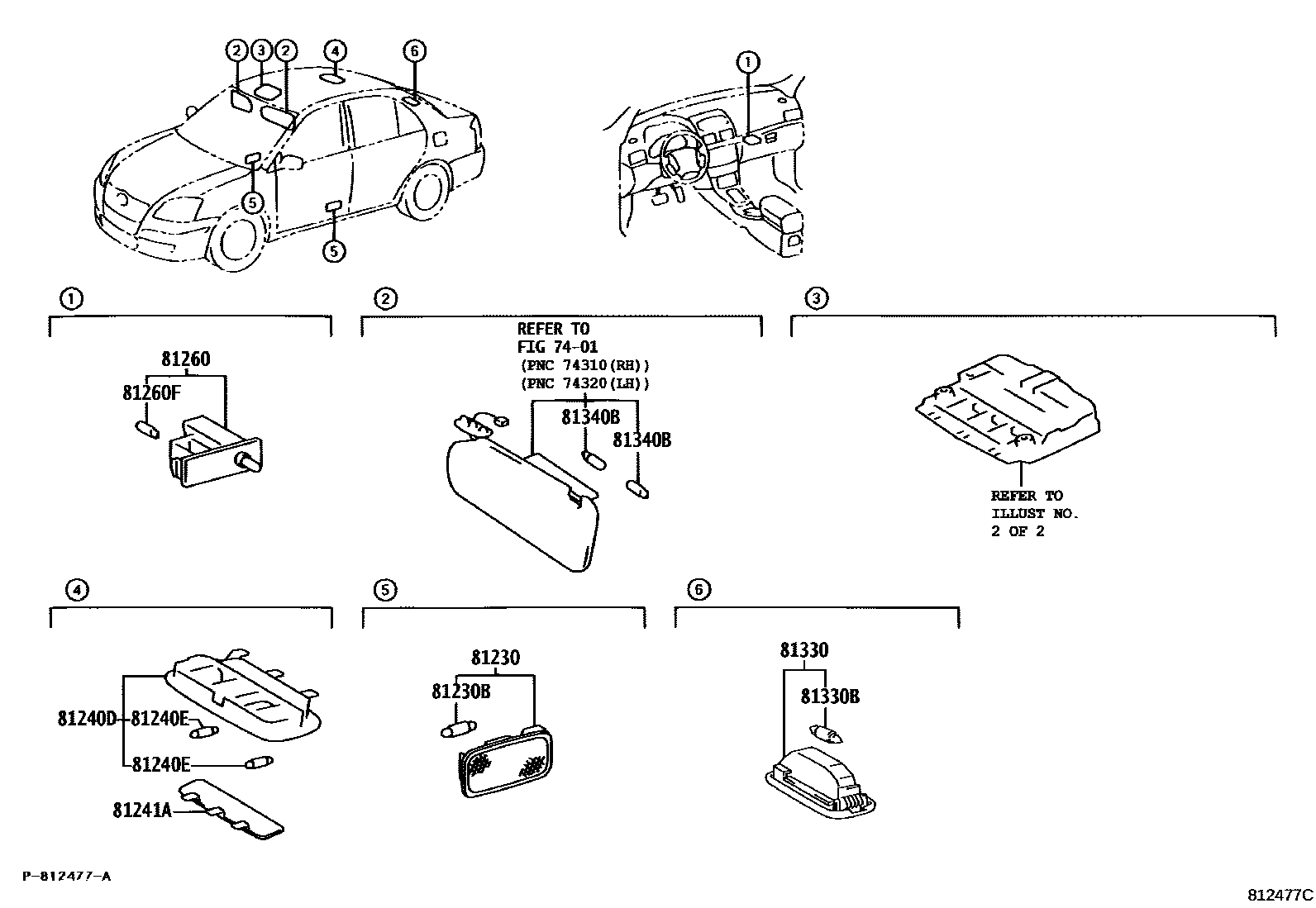 2 3 2 4 6

5

5

1

1

81260

81260F

2

REFER TO
FIG 74-01
(PNC 74310(RH))
(PNC 74320(LH))

81340B

81340B

3

REFER TO
ILLUST NO.
2 OF 2

4

81240D

81240E

81240E

81241A

5

81230

81230B

6

81330

81330B

P-812477-A

812477C