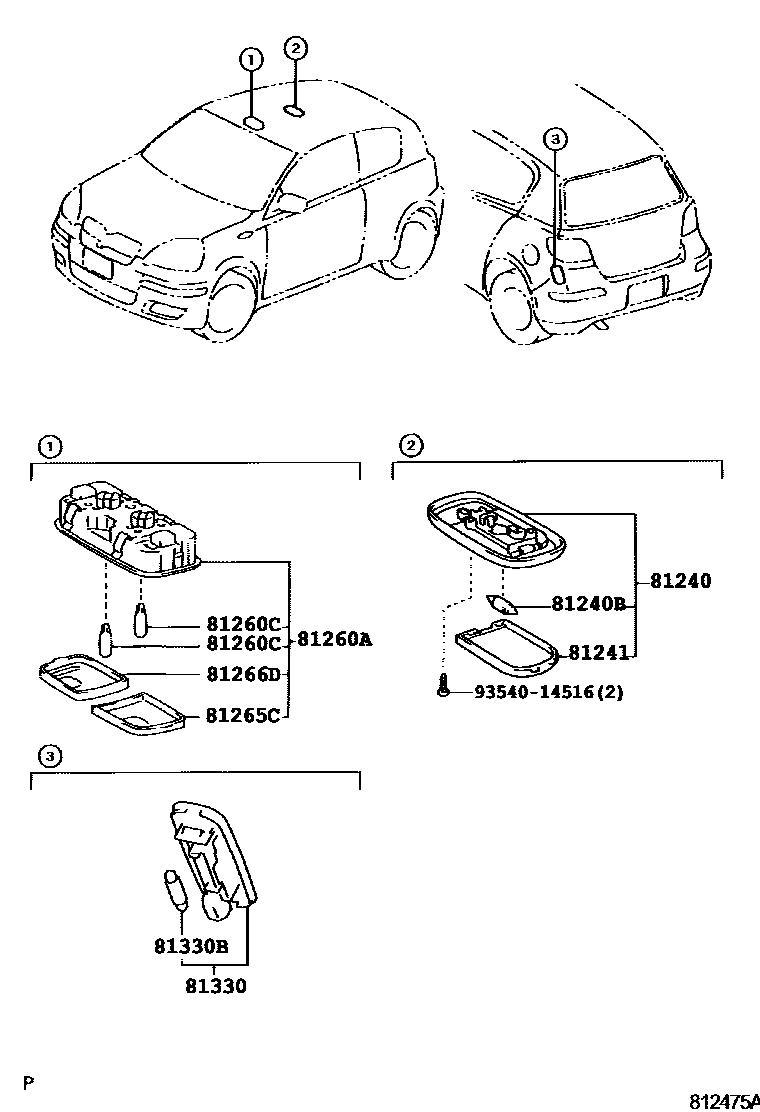 1
2
3

1
81260C
81260C
81260A
81266D
81265C

2
81240
81240B
81241
93540-14516(2)

3
81330B
81330

P

812475A