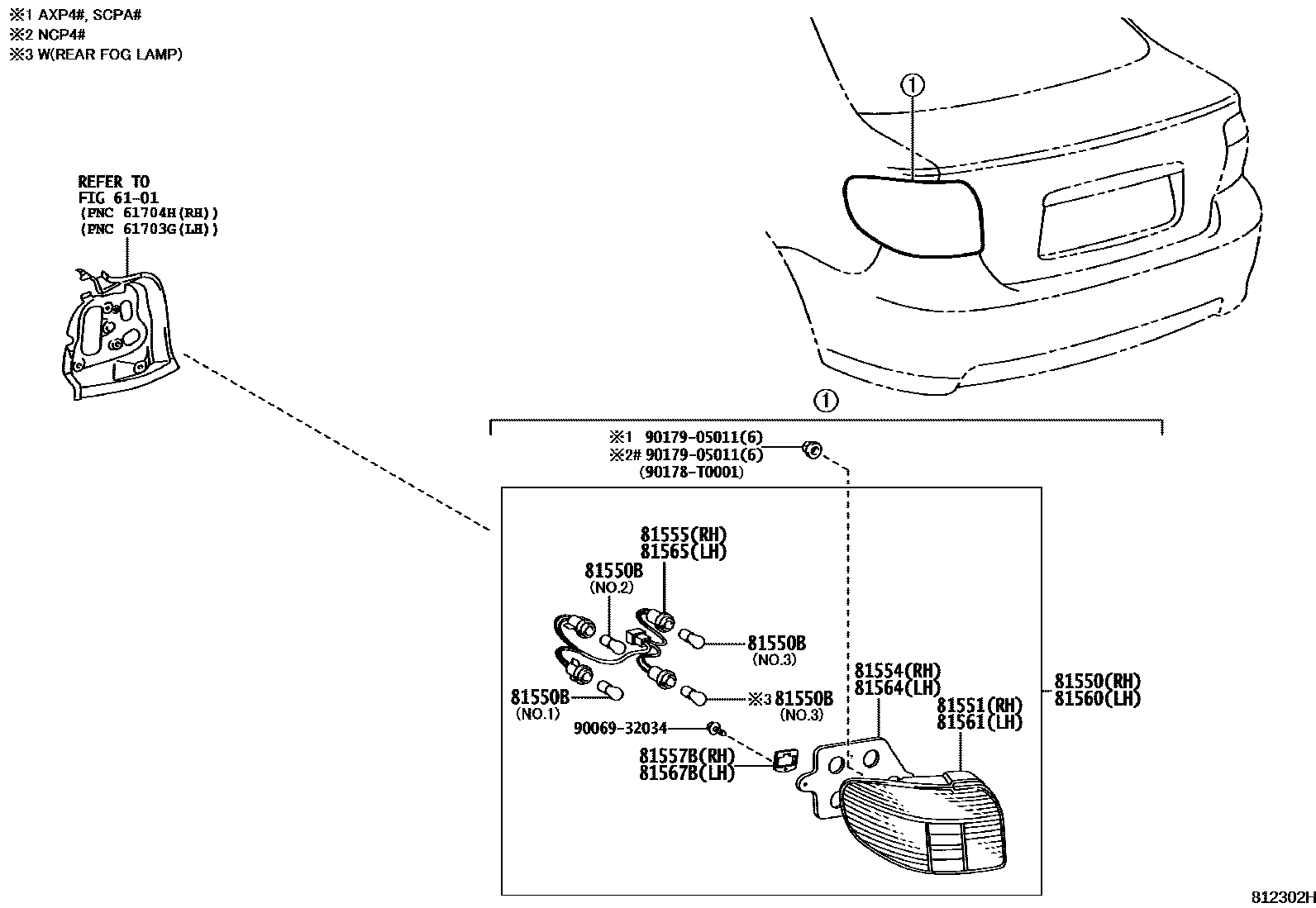 ※1 AXP4#, SCPA#
※2 NCP4#
※3 W(REAR FOG LAMP)

REFER TO
FIG 61-01
(PNC 61704H(RH))
(PNC 61703G(LH))

①

①

※1 90179-05011(6)
※2# 90179-05011(6)
(90178-T0001)

81555(RH)
81565(LH)

81550B
(NO.2)

81550B
(NO.3)

81550B
(NO.1)

※3 81550B
(NO.3)

90069-32034

81557B(RH)
81567B(LH)

81554(RH)
81564(LH)

81551(RH)
81561(LH)

81550(RH)
81560(LH)

812302H