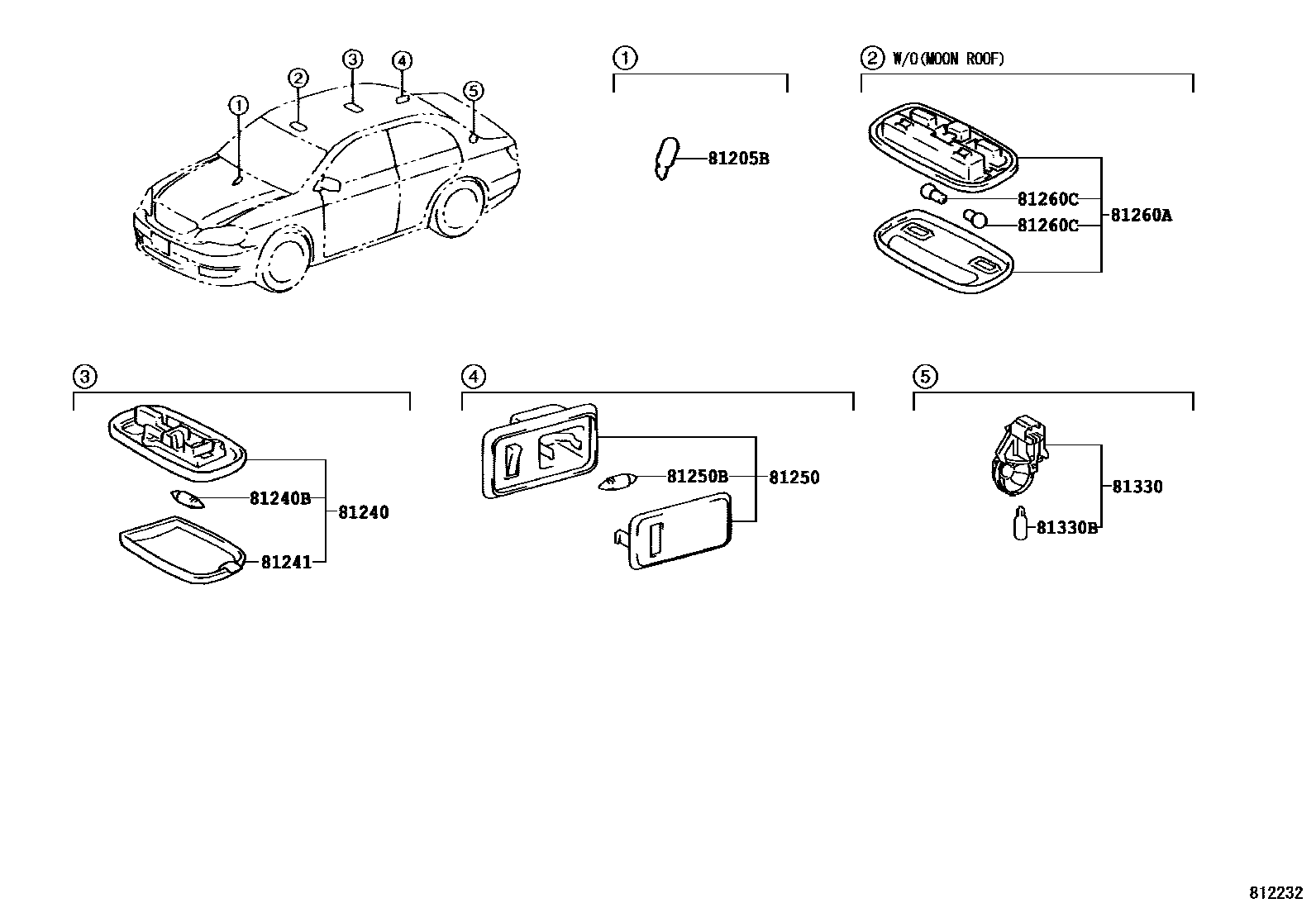 1
2
3
4
5

1
81205B

2 W/O(MOON ROOF)
81260C
81260C
81260A

3
81240B
81240
81241

4
81250B
81250

5
81330
81330B

812232