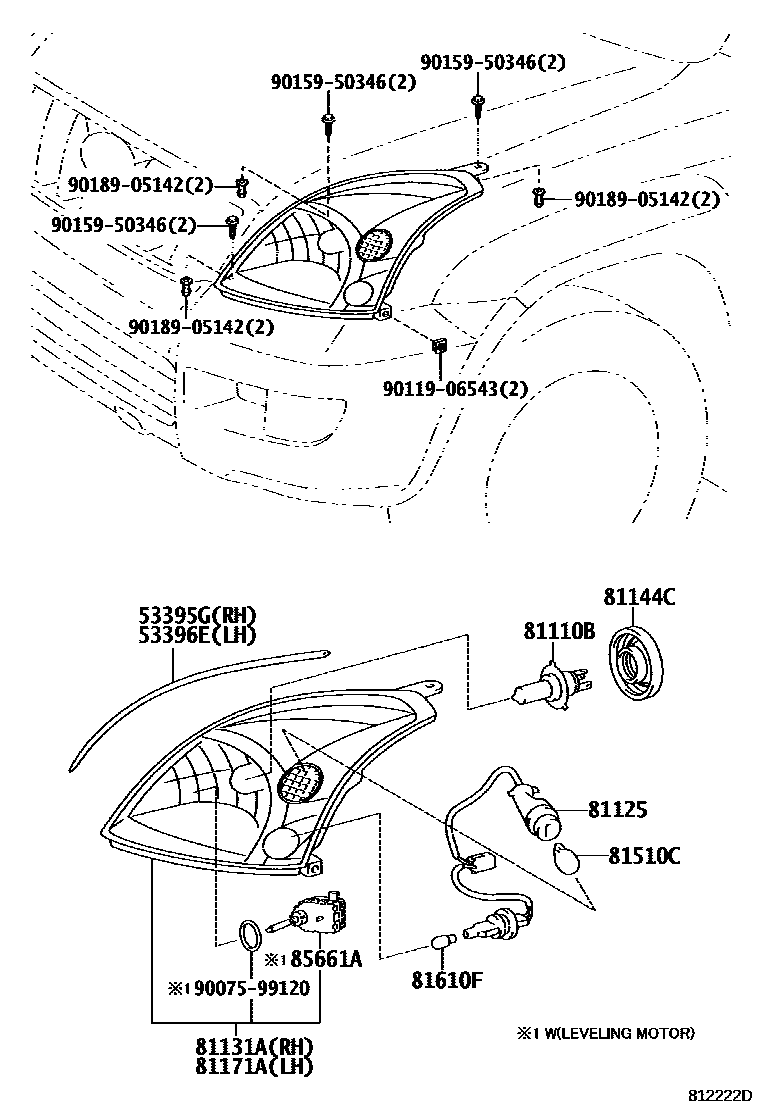 90159-50346(2)
90159-50346(2)
90189-05142(2)
90189-05142(2)
90159-50346(2)
90189-05142(2)
90119-06543(2)

53395G(RH)
53396E(LH)
81144C
81110B
81125
81510C
※1 85661A
※1 90075-99120
81610F
81131A(RH)
81171A(LH)
※1 W(LEVELING MOTOR)
812222D