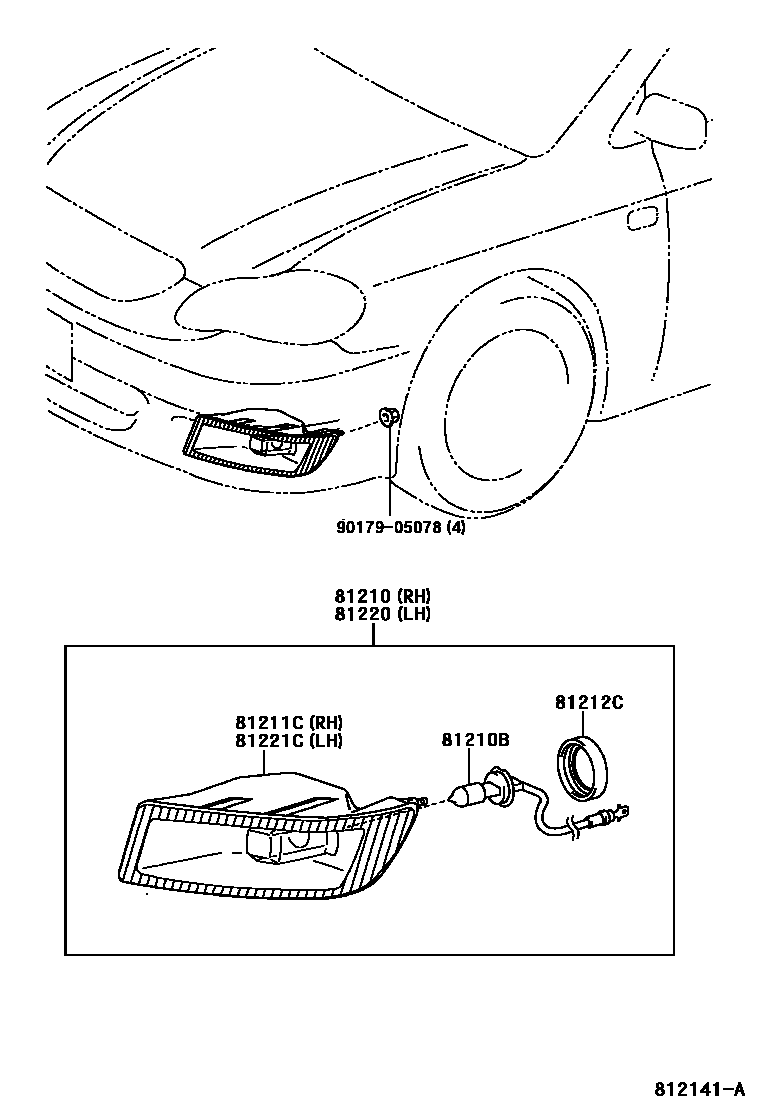 90179-05078 (4)

81210 (RH)
81220 (LH)

81211C (RH)
81221C (LH)

81210B

81212C

812141-A