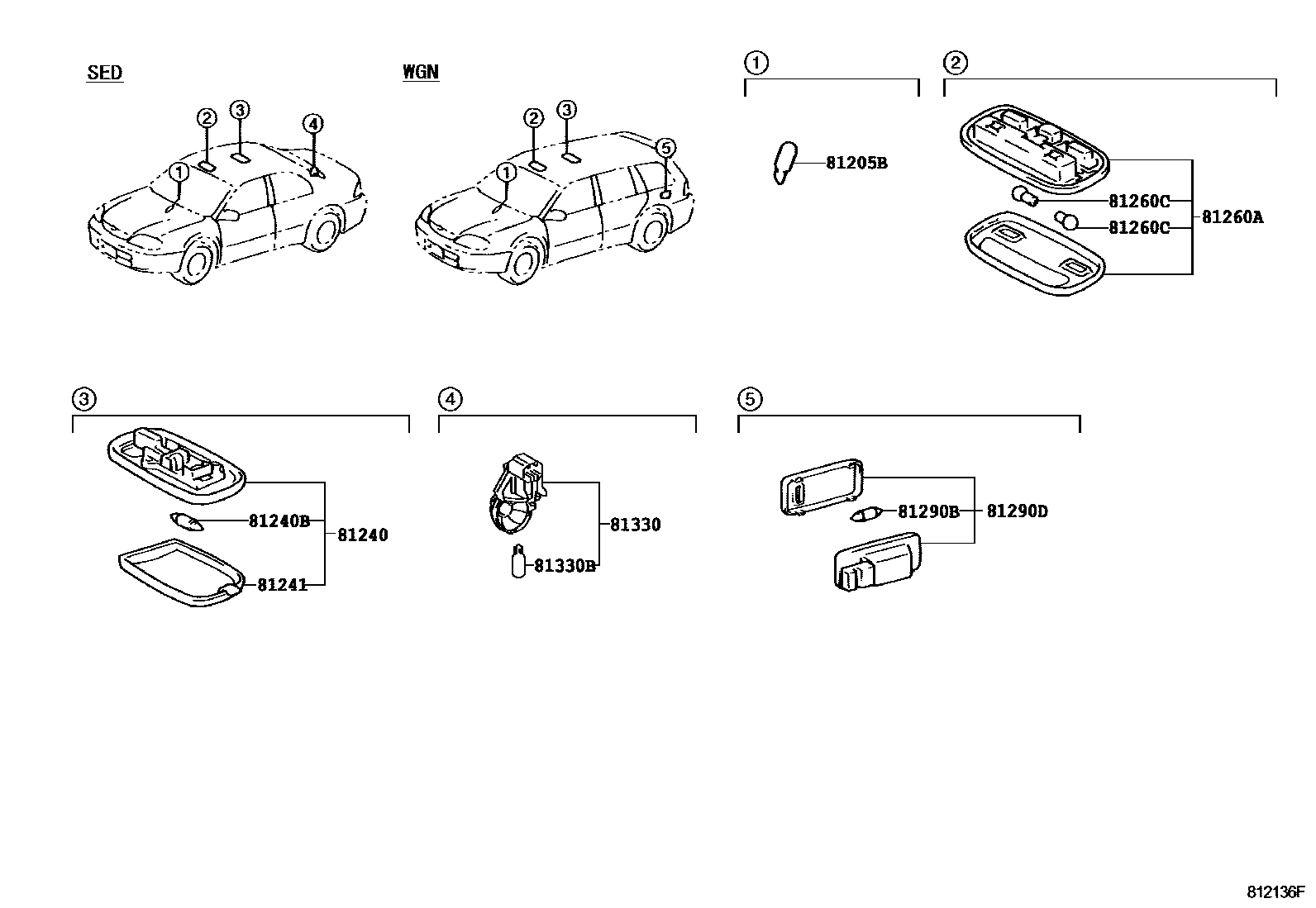 SED

②
③
④
①

WGN

②
③
⑤
①

①

81205B

②

81260C
81260C
81260A

③

81240B
81240
81241

④

81330
81330B

⑤

81290B
81290D

812136F