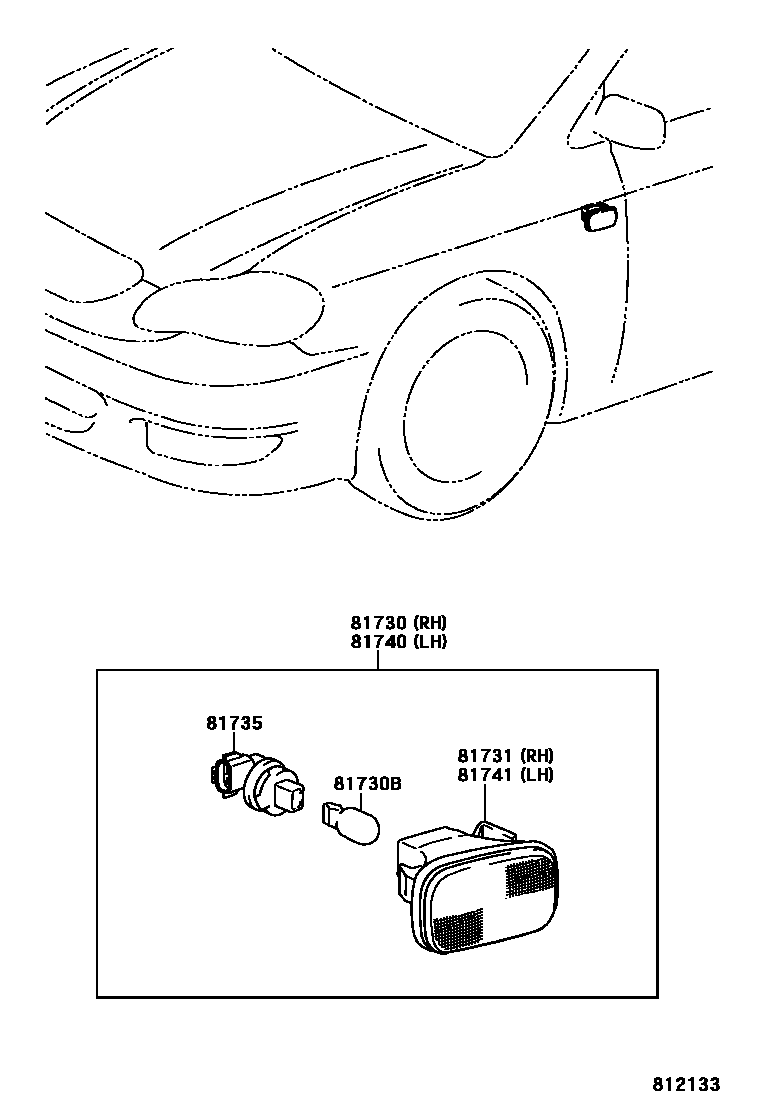 81730 (RH)
81740 (LH)

81735

81730B

81731 (RH)
81741 (LH)

812133