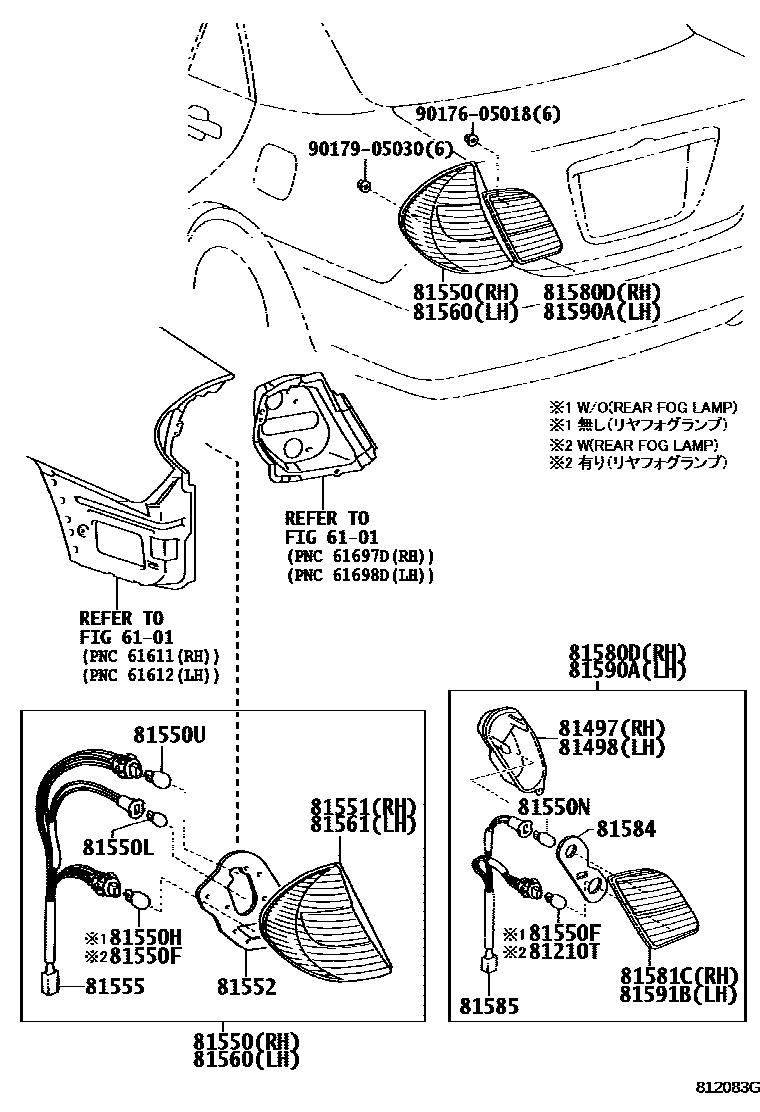 90176-05018(6)
90179-05030(6)
81550(RH)
81560(LH)
81580D(RH)
81590A(LH)

※1 W/O(REAR FOG LAMP)
※1 無し(リヤフォグランプ)
※2 W(REAR FOG LAMP)
※2 有り(リヤフォグランプ)

REFER TO
FIG 61-01
(PNC 61697D(RH))
(PNC 61698D(LH))

REFER TO
FIG 61-01
(PNC 61611(RH))
(PNC 61612(LH))

81550U
81550L
※1 81550H
※2 81550F
81555
81552
81551(RH)
81561(LH)
81550(RH)
81560(LH)

81580D(RH)
81590A(LH)
81497(RH)
81498(LH)
81550N
81584
※1 81550F
※2 81210T
81585
81581C(RH)
81591B(LH)

812083G