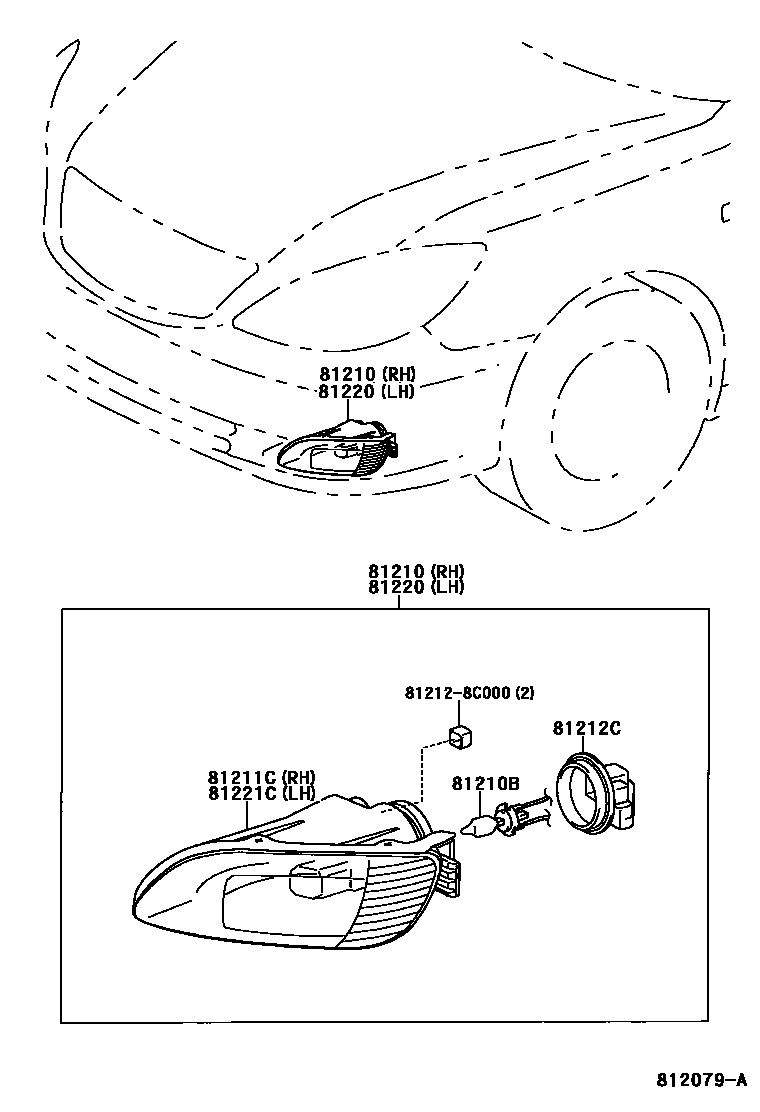 81210 (RH)
81220 (LH)

81210 (RH)
81220 (LH)

81212-8C000 (2)

81212C

81211C (RH)
81221C (LH)

81210B

812079-A