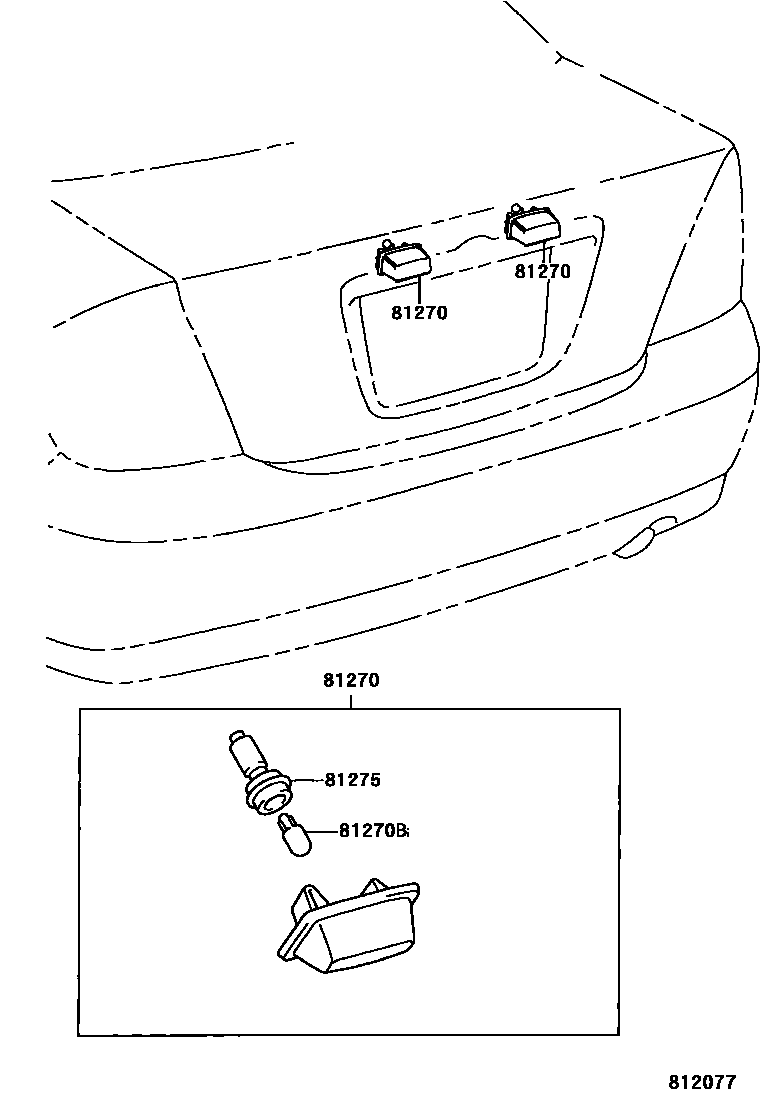 81270
81270
81270
81275
81270B
812077