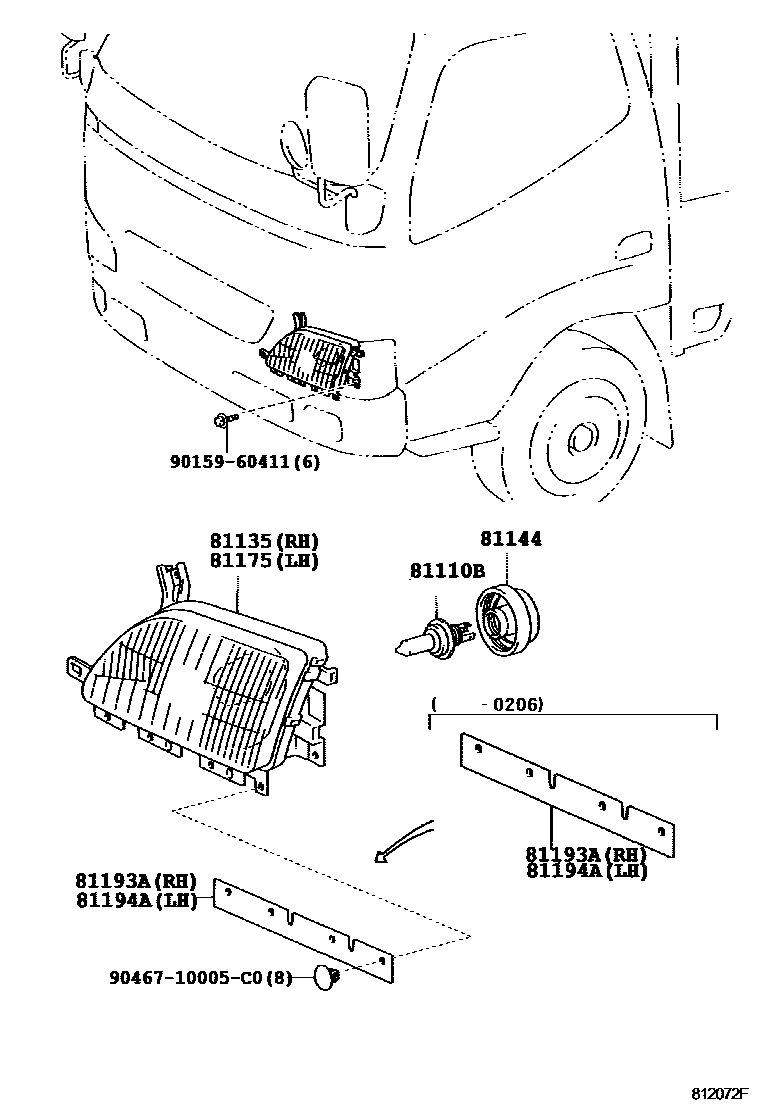 90159-60411(6)

81135(RH)
81175(LH)

81144
81110B

(     -0206)

81193A(RH)
81194A(LH)

81193A(RH)
81194A(LH)

90467-10005-C0(8)

812072F