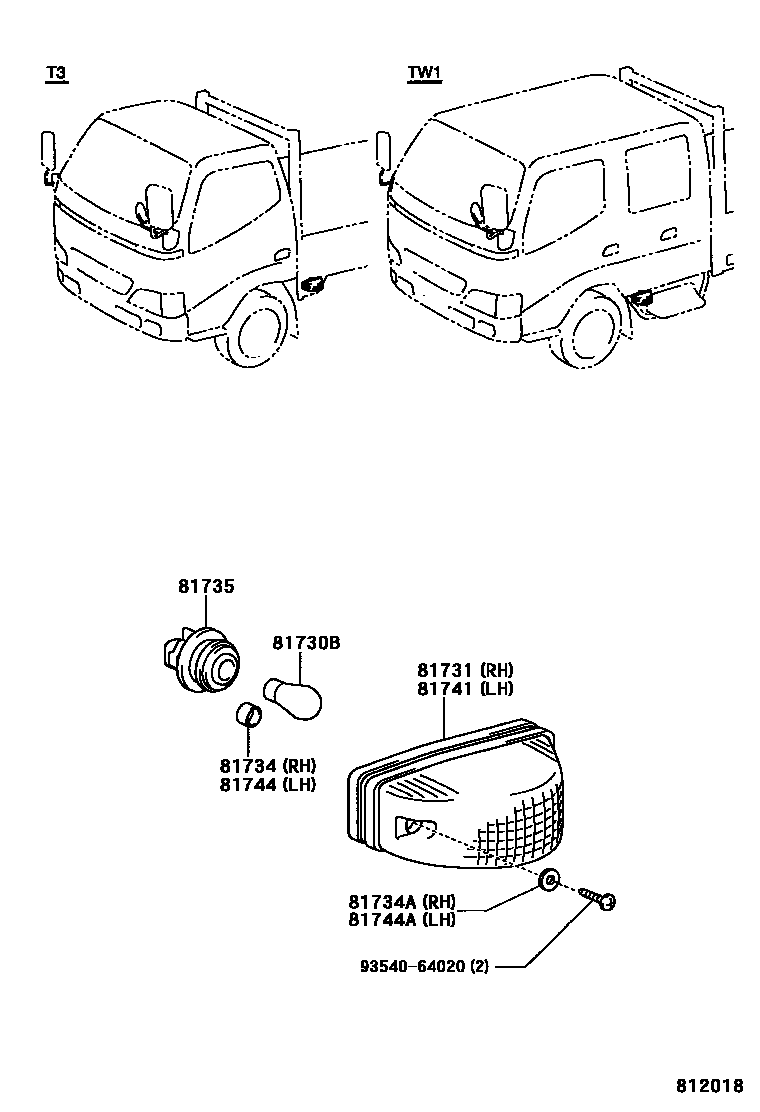 T3

TW1

81735

81730B

81731 (RH)
81741 (LH)

81734 (RH)
81744 (LH)

81734A (RH)
81744A (LH)

93540-64020 (2)

812018