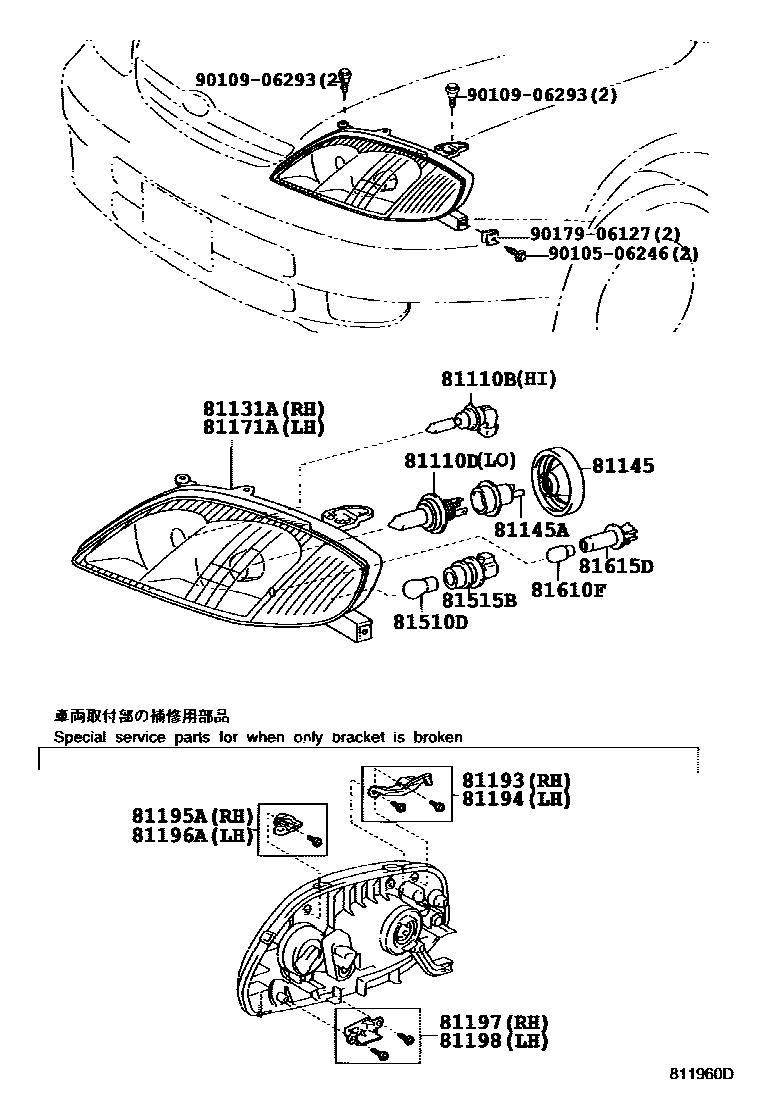 90109-06293(2)
90109-06293(2)
90179-06127(2)
90105-06246(2)

81110B(HI)
81131A(RH)
81171A(LH)
81110D(LO)
81145
81145A
81615D
81610F
81515B
81510D

車両取付部の補修用部品
Special service parts for when only bracket is broken

81193(RH)
81194(LH)
81195A(RH)
81196A(LH)
81197(RH)
81198(LH)

811960D