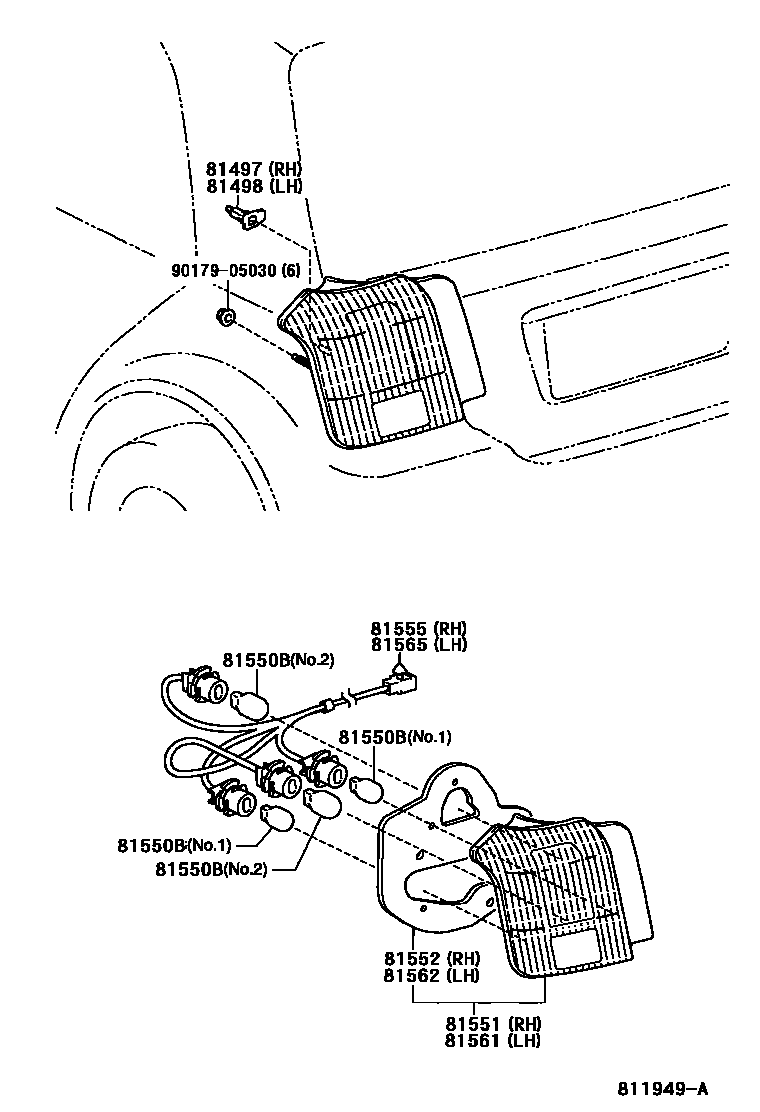 81497 (RH)
81498 (LH)

90179-05030 (6)

81555 (RH)
81565 (LH)

81550B(No.2)

81550B(No.1)

81550B(No.1)

81550B(No.2)

81552 (RH)
81562 (LH)

81551 (RH)
81561 (LH)

811949-A