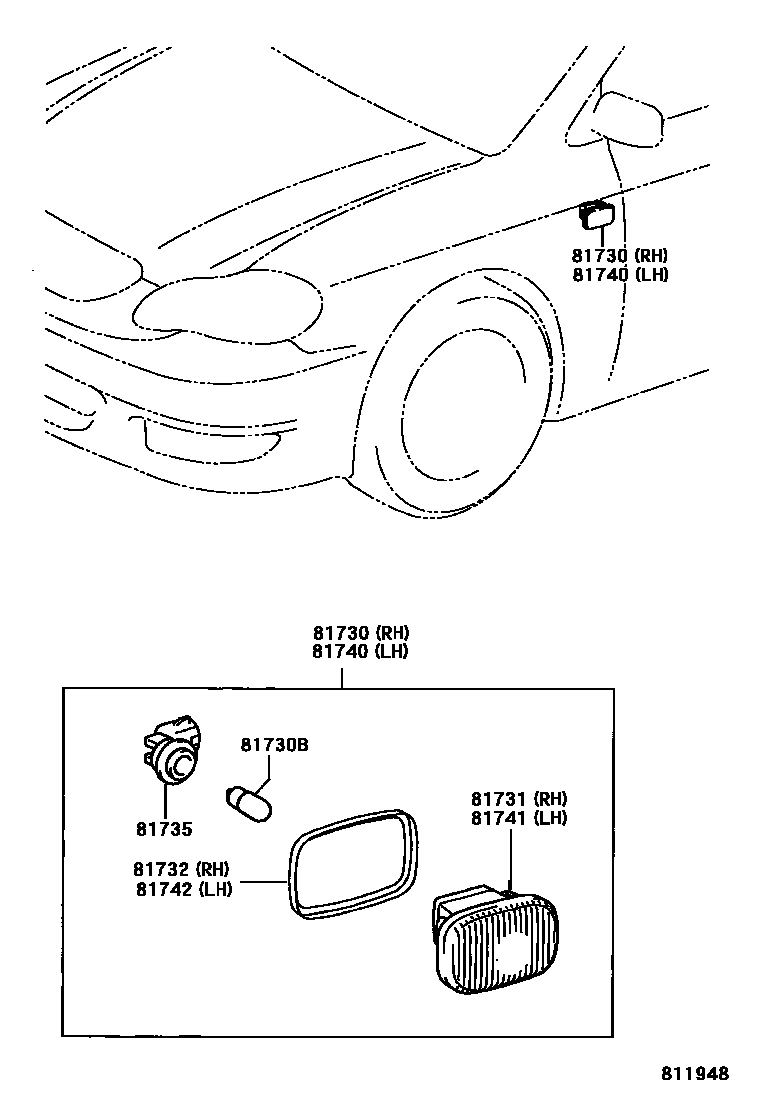 81730 (RH)
81740 (LH)

81730 (RH)
81740 (LH)

81730B

81735

81731 (RH)
81741 (LH)

81732 (RH)
81742 (LH)

811948