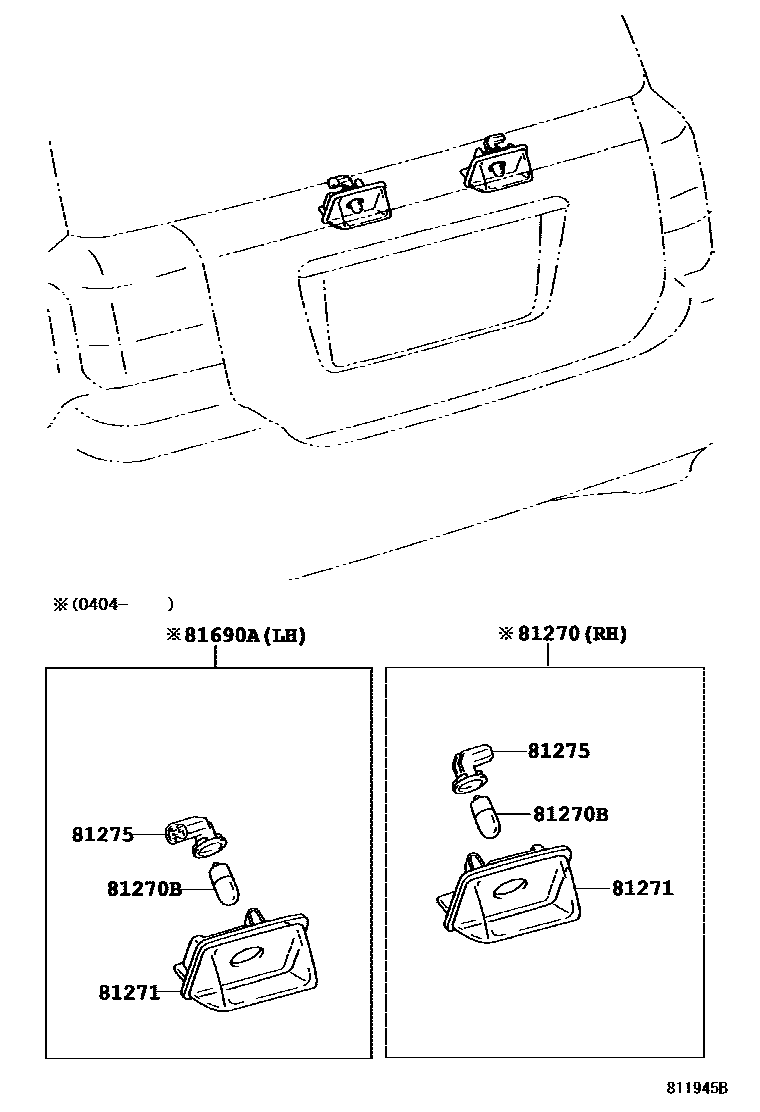 ※(0404-　　)

※81690A(LH)

81275

81270B

81271

※81270(RH)

81275

81270B

81271

811945B