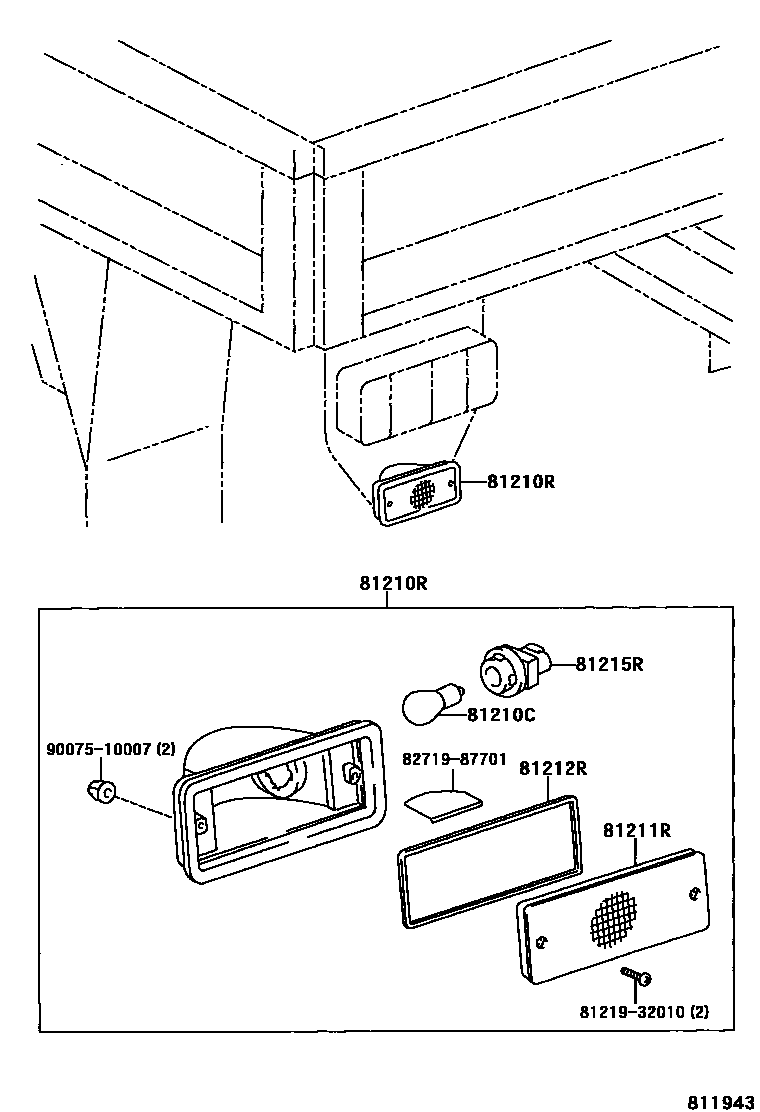 81210R

81210R

81215R

81210C

90075-10007 (2)

82719-87701

81212R

81211R

81219-32010 (2)

811943