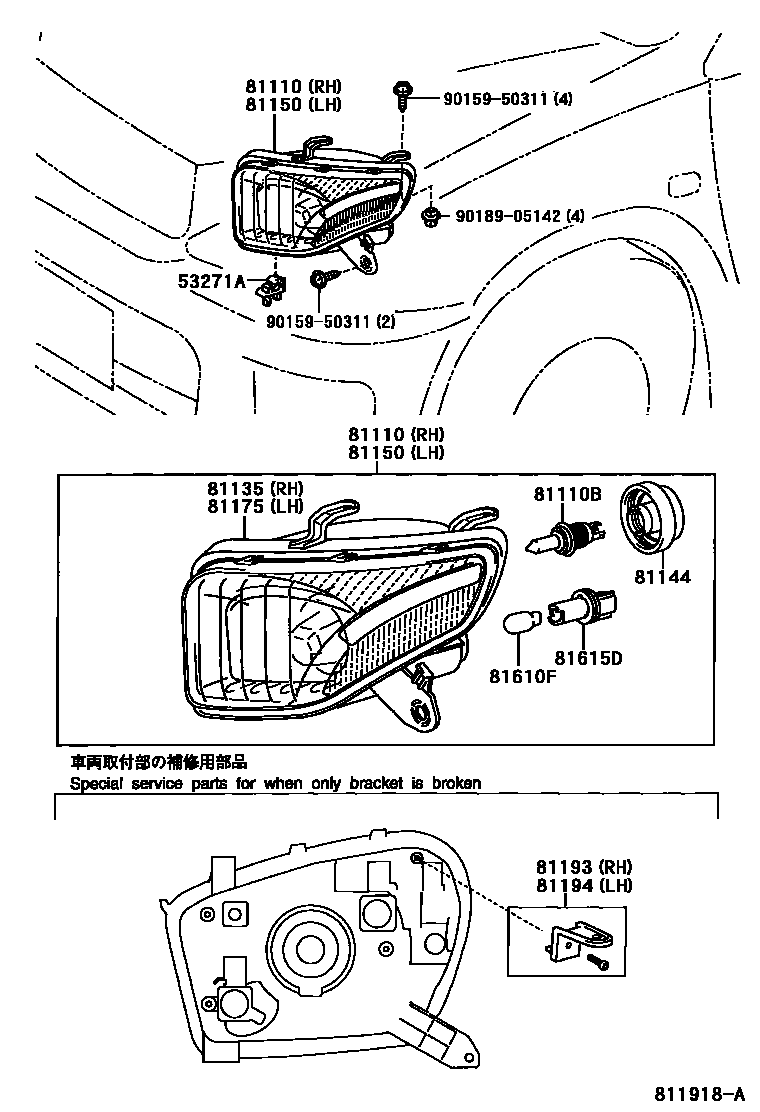 81110 (RH)
81150 (LH)

90159-50311 (4)

90189-05142 (4)

53271A

90159-50311 (2)

81110 (RH)
81150 (LH)

81135 (RH)
81175 (LH)

81110B

81144

81615D

81610F

車両取付部の補修用部品
Special service parts for when only bracket is broken

81193 (RH)
81194 (LH)

811918-A