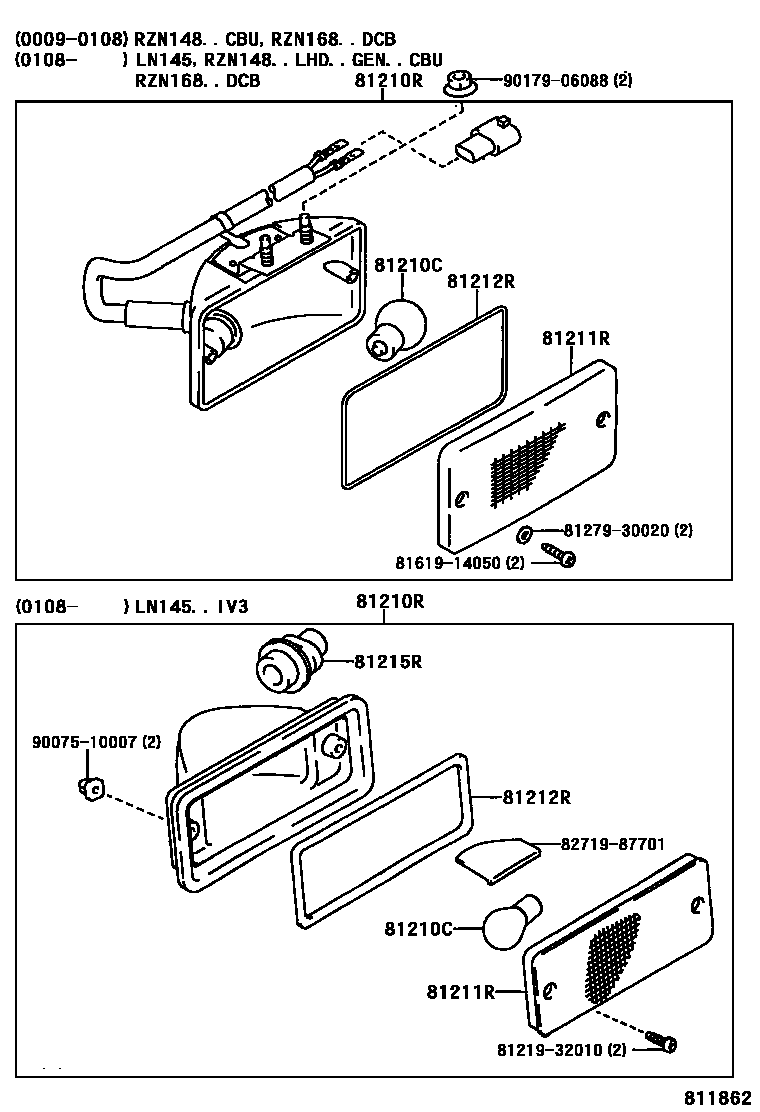 (0009-0108) RZN148. . CBU, RZN168. . DCB
(0108- ) LN145, RZN148. . LHD. . GEN. . CBU
RZN168. . DCB

81210R
90179-06088 (2)
81210C
81212R
81211R
81279-30020 (2)
81619-14050 (2)

(0108- ) LN145. . IV3

81210R
81215R
90075-10007 (2)
81212R
82719-87701
81210C
81211R
81219-32010 (2)

811862