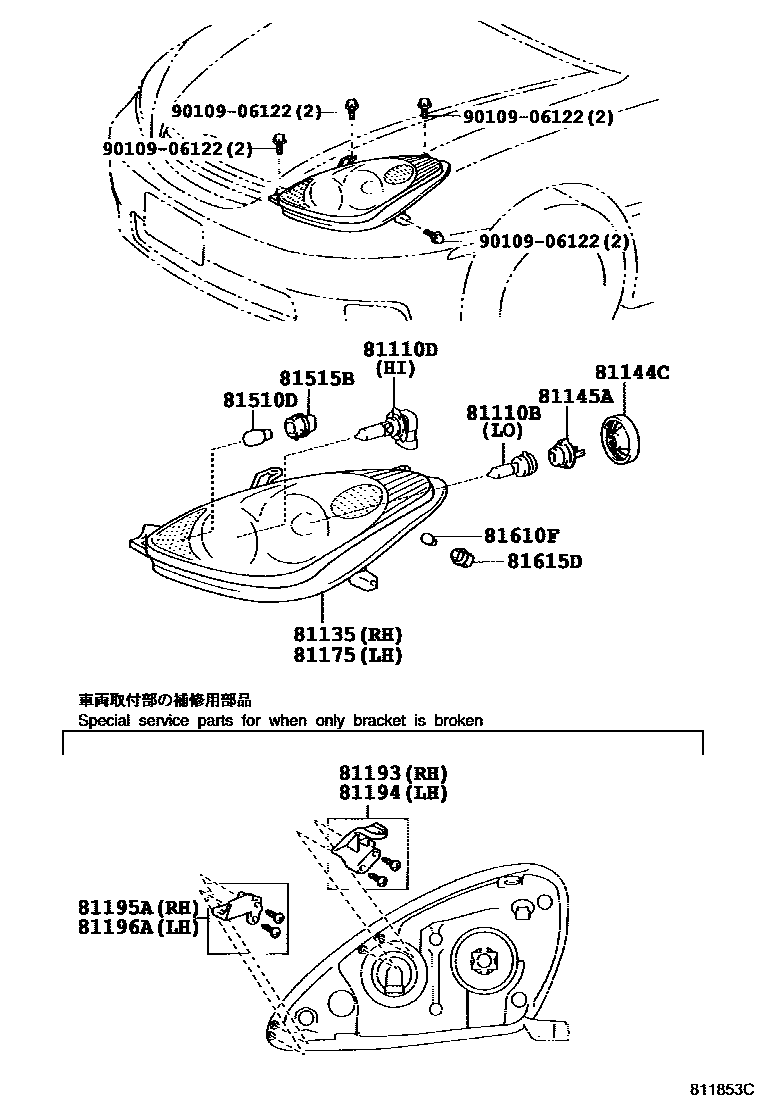 90109-06122(2)
90109-06122(2)
90109-06122(2)
90109-06122(2)

81110D
(HI)
81515B
81510D
81144C
81145A
81110B
(LO)
81610F
81615D
81135(RH)
81175(LH)

車両取付部の補修用部品
Special service parts for when only bracket is broken

81193(RH)
81194(LH)
81195A(RH)
81196A(LH)

811853C