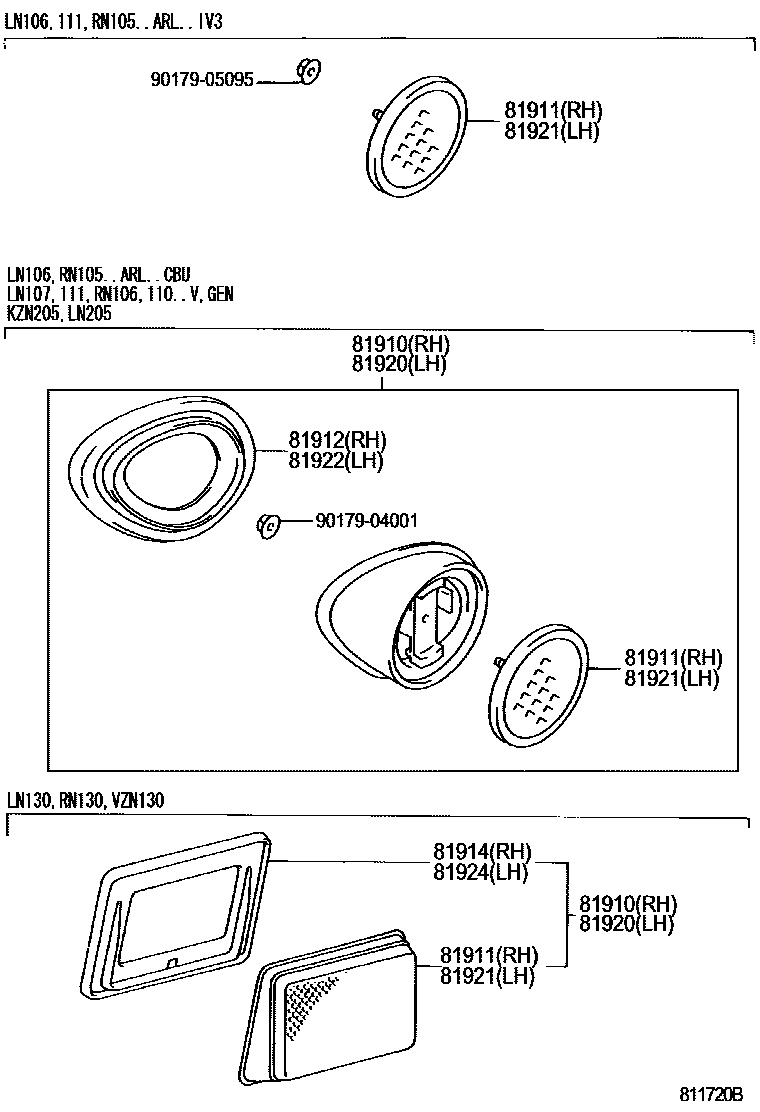 LN106, 111, RN105. . ARL. . IV3

90179-05095

81911(RH)
81921(LH)

LN106, RN105. . ARL. . CBU
LN107, 111, RN106, 110. . V, GEN
KZN205, LN205

81910(RH)
81920(LH)

81912(RH)
81922(LH)

90179-04001

81911(RH)
81921(LH)

LN130, RN130, VZN130

81914(RH)
81924(LH)

81910(RH)
81920(LH)

81911(RH)
81921(LH)

811720B