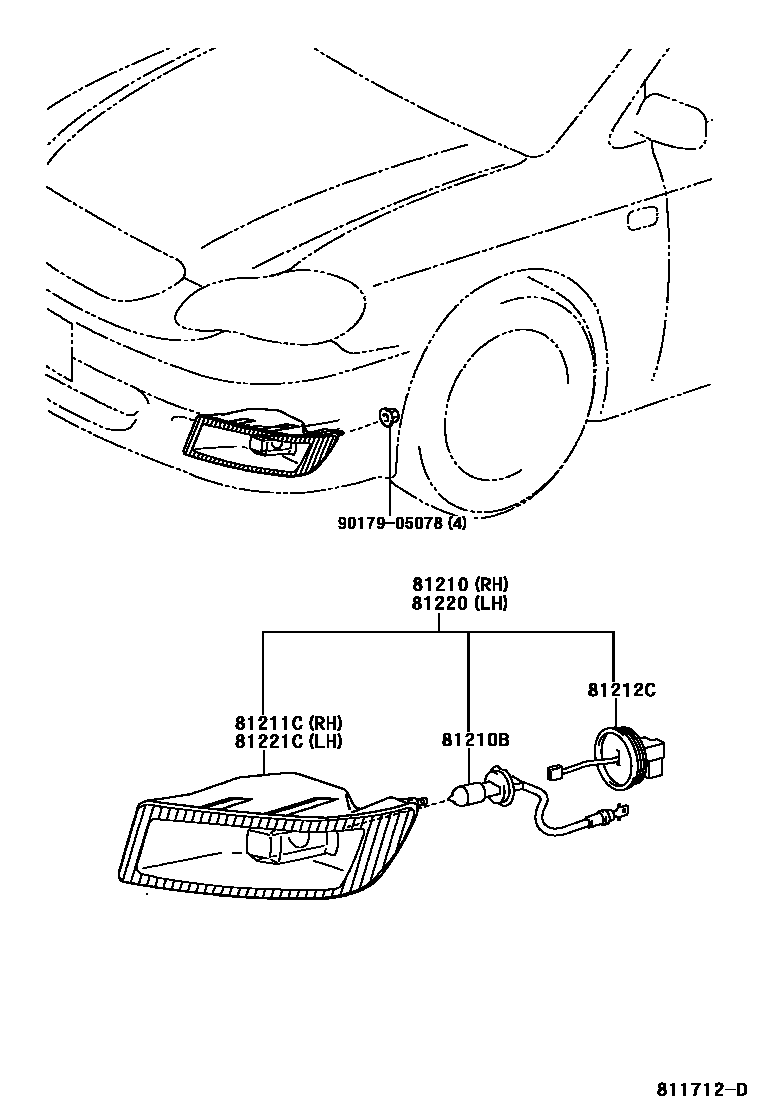 90179-05078 (4)

81210 (RH)
81220 (LH)

81212C

81211C (RH)
81221C (LH)

81210B

811712-D