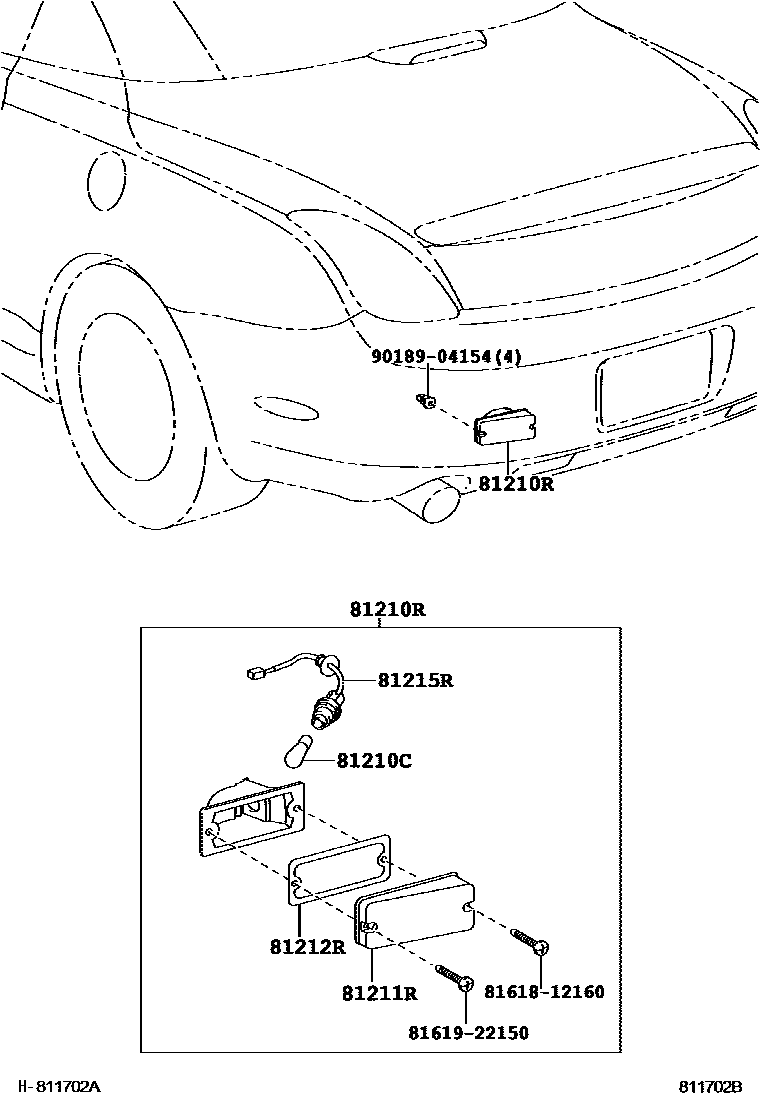 90189-04154(4)

81210R

81210R

81215R

81210C

81212R

81211R

81618-12160

81619-22150

H-811702A

811702B