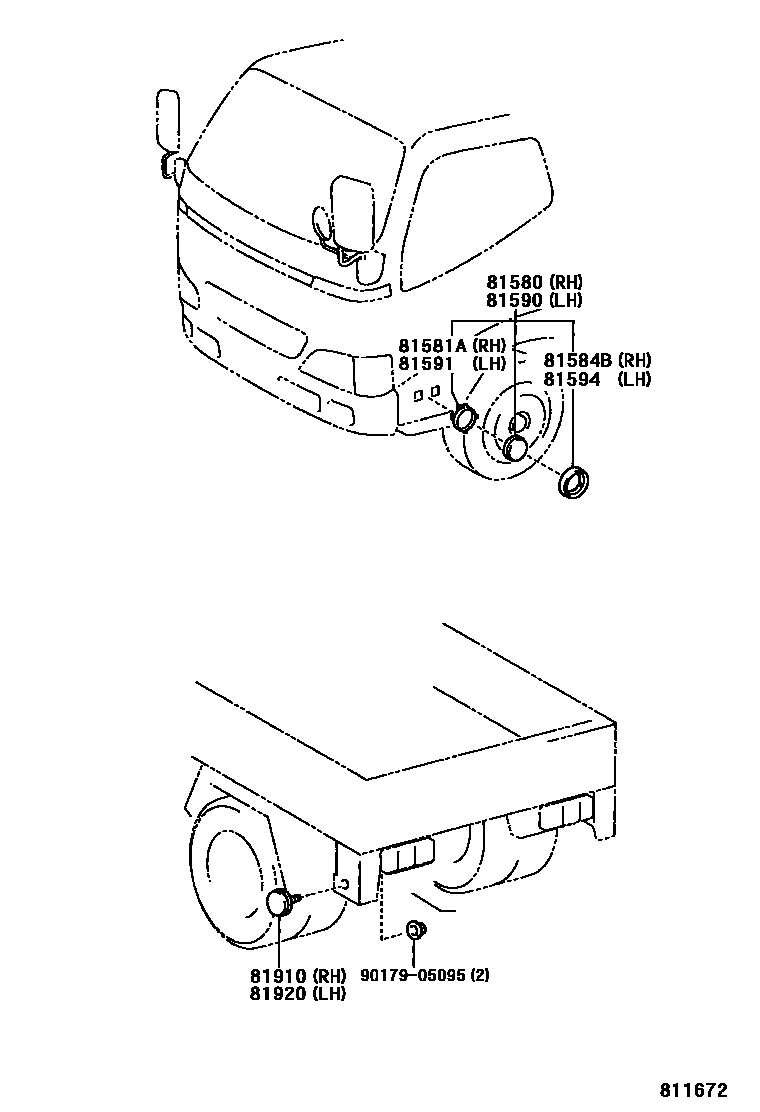 81580 (RH)
81590 (LH)
81581A (RH)
81591 (LH)
81584B (RH)
81594 (LH)

81910 (RH)
81920 (LH)
90179-05095 (2)

811672