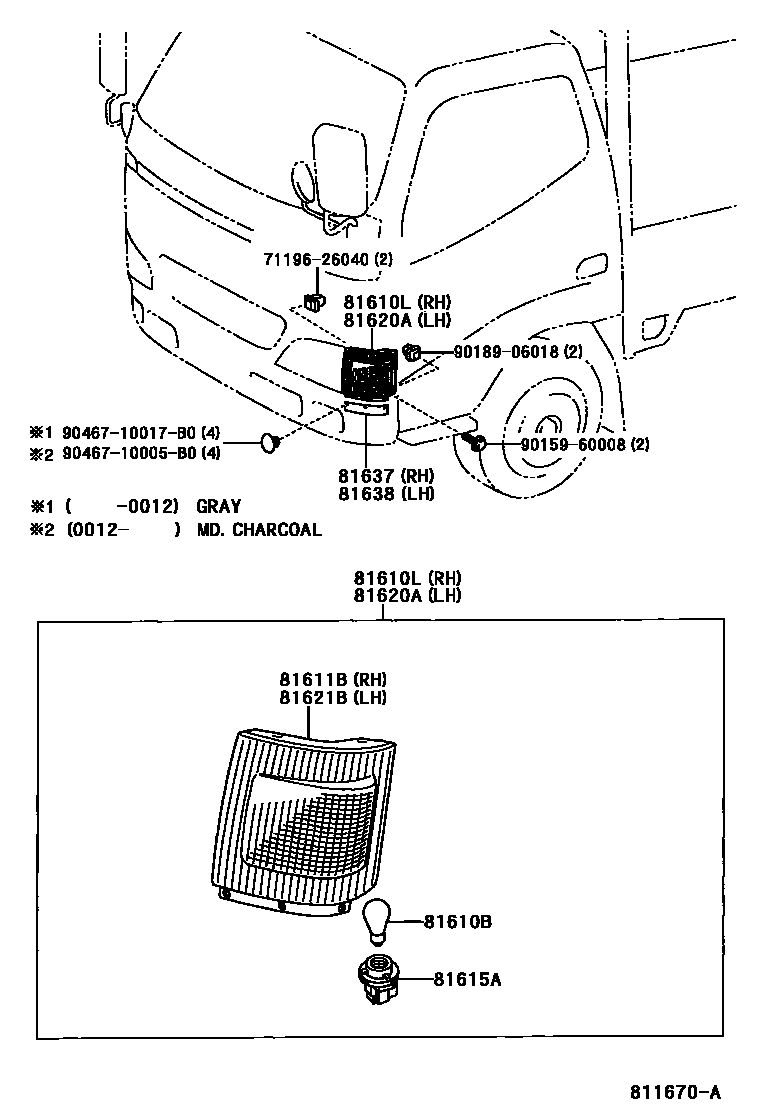 71196-26040 (2)

81610L (RH)
81620A (LH)

90189-06018 (2)

※1 90467-10017-B0 (4)
※2 90467-10005-B0 (4)

90159-60008 (2)

81637 (RH)
81638 (LH)

※1 (  -0012) GRAY
※2 (0012-  ) MD. CHARCOAL

81610L (RH)
81620A (LH)

81611B (RH)
81621B (LH)

81610B

81615A

811670-A