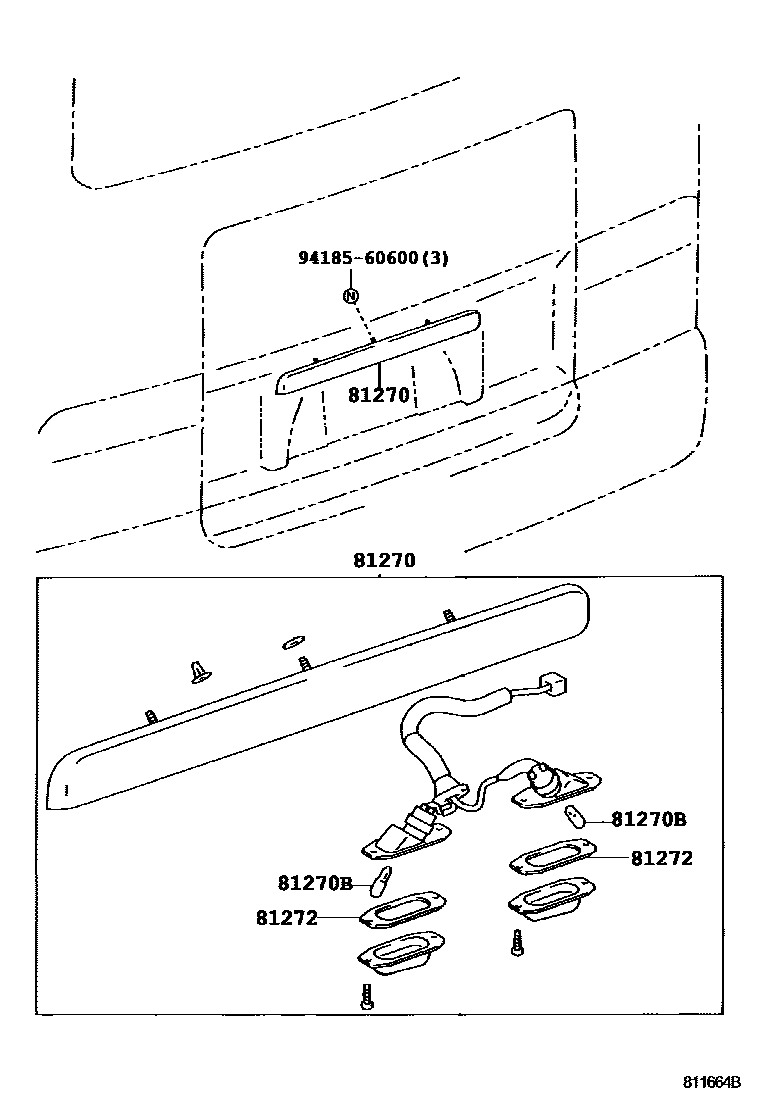 94185-60600(3)

N

81270

81270

81270B

81272

81270B

81272

811664B