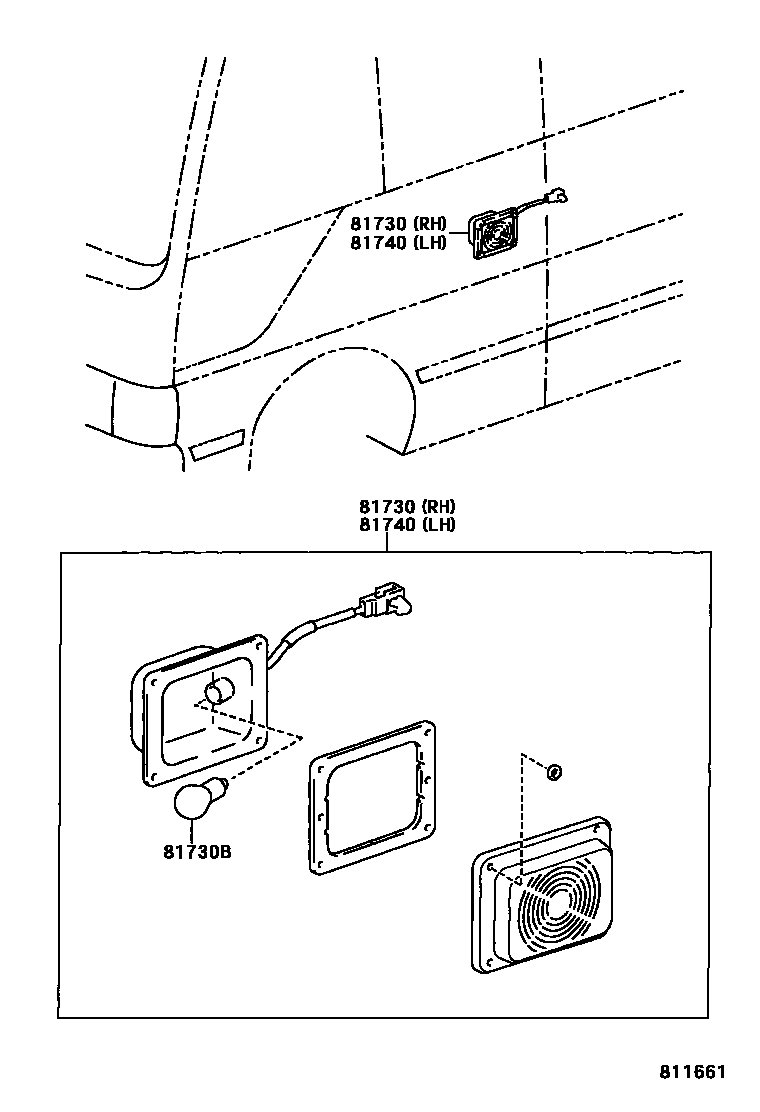 81730 (RH)
81740 (LH)

81730 (RH)
81740 (LH)

81730B

811661