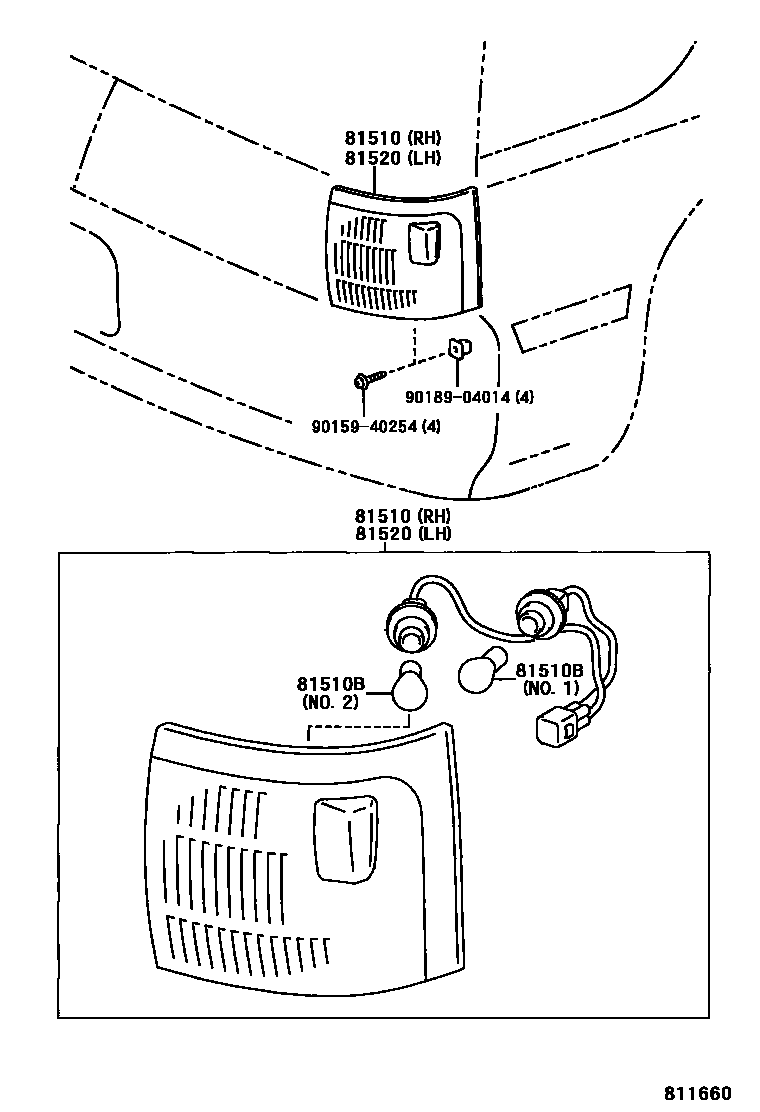 81510 (RH)
81520 (LH)

90189-04014 (4)

90159-40254 (4)

81510 (RH)
81520 (LH)

81510B
(NO. 2)

81510B
(NO. 1)

811660