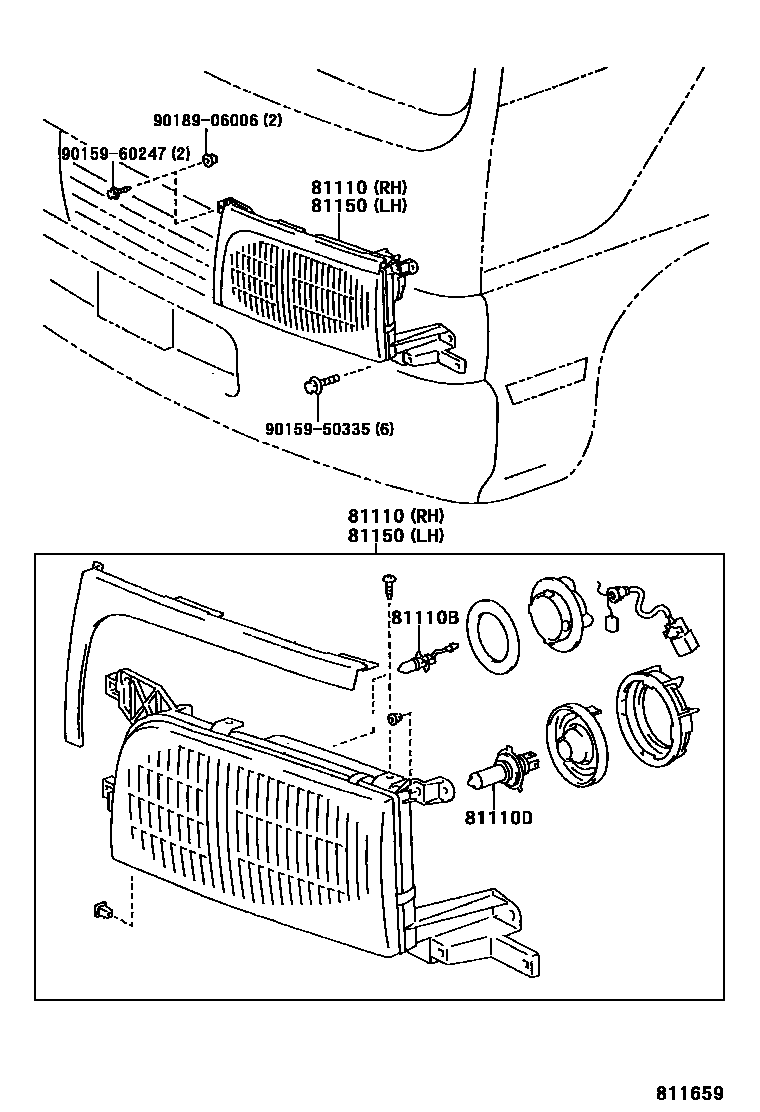 90189-06006 (2)
90159-60247 (2)
81110 (RH)
81150 (LH)
90159-50335 (6)
81110 (RH)
81150 (LH)
81110B
81110D
811659