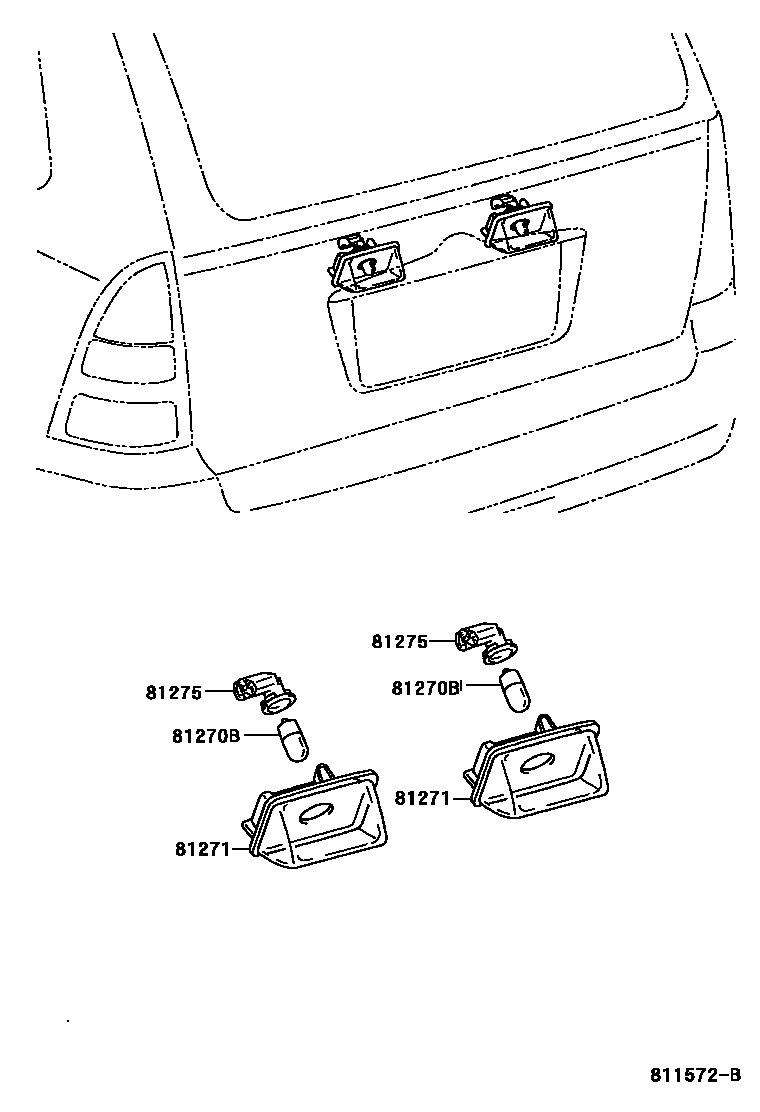 81275
81270B
81271
81275
81270B
81271
811572-B