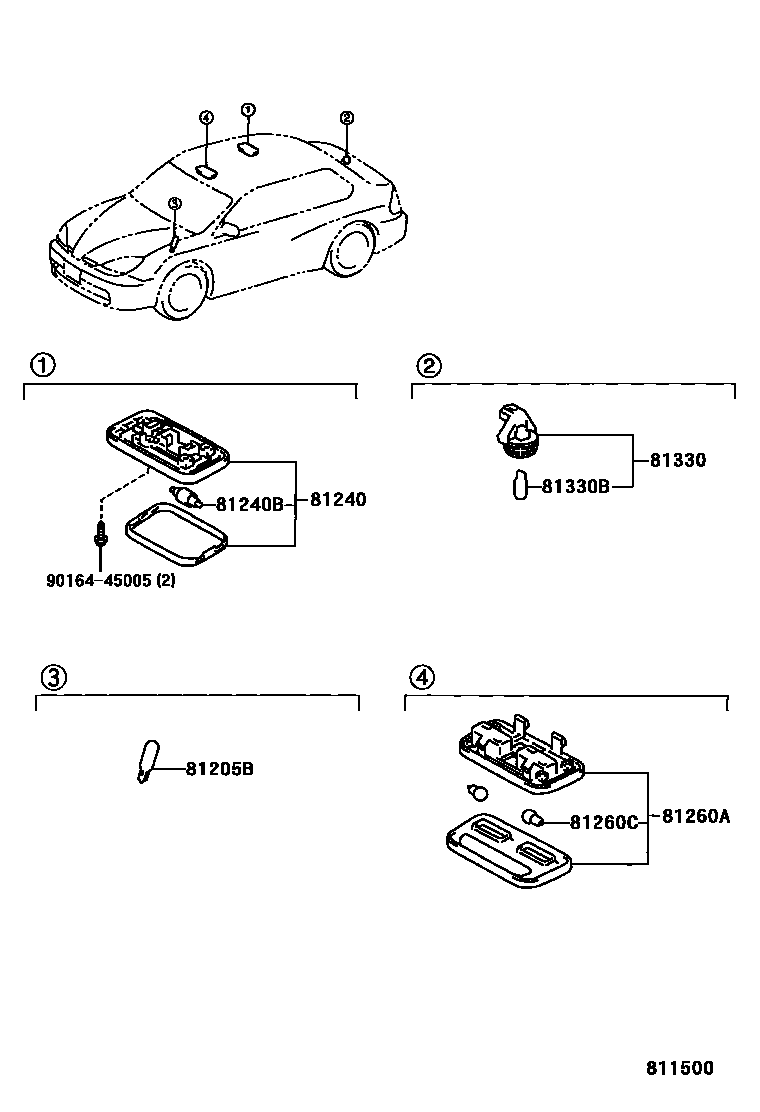 ④ ① ②
③

①

81240B
81240
90164-45005 (2)

②

81330
81330B

③

81205B

④

81260C
81260A

811500