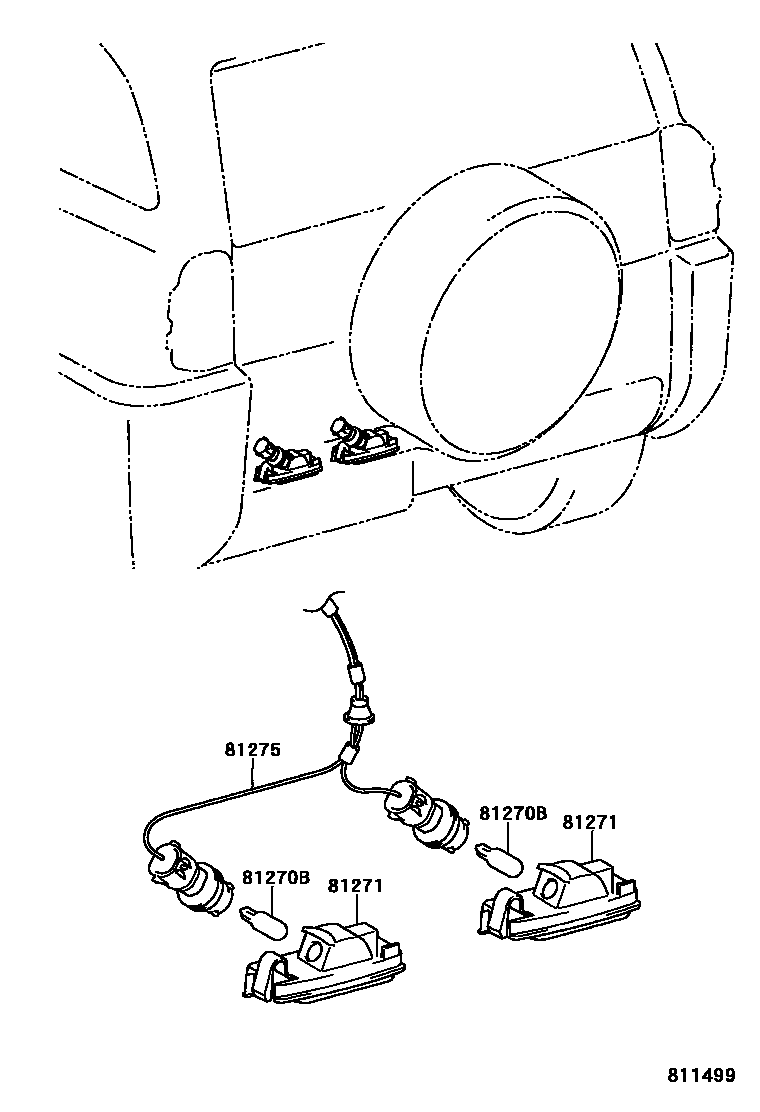 81275

81270B

81271

81270B

81271

811499