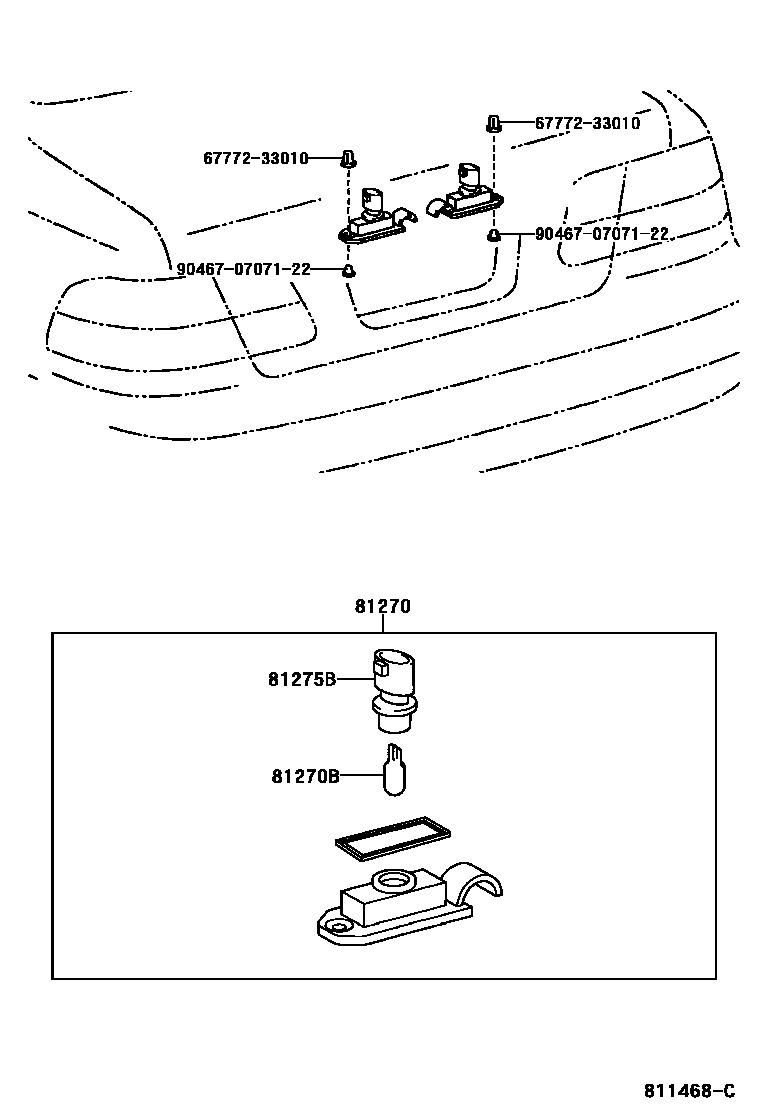 67772-33010
67772-33010
90467-07071-22
90467-07071-22

81270
81275B
81270B

811468-C