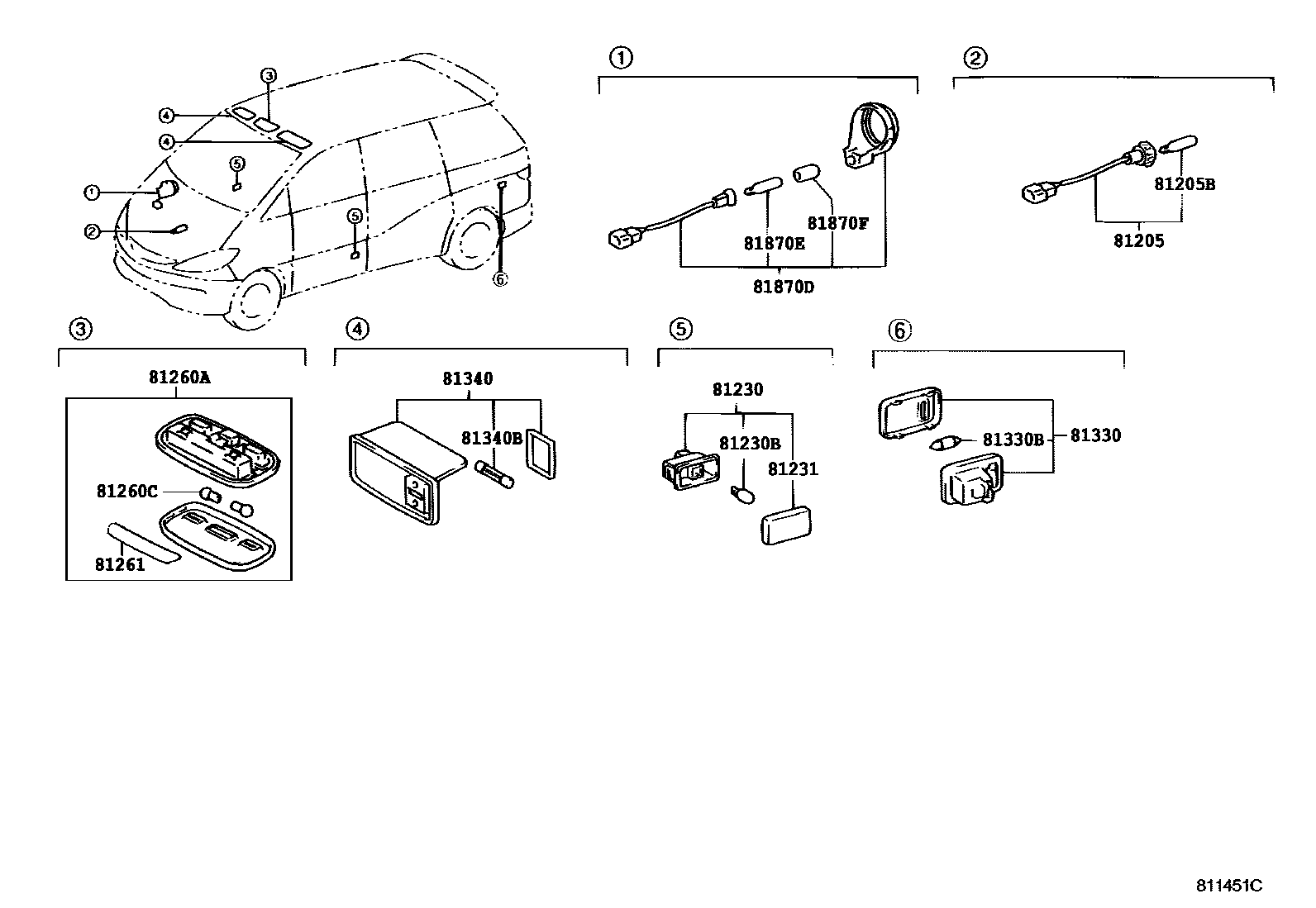 ③
④
④
⑤
①
②
⑤
⑥

①
81870F
81870E
81870D

②
81205B
81205

③
81260A
81260C
81261

④
81340
81340B

⑤
81230
81230B
81231

⑥
81330B
81330

811451C