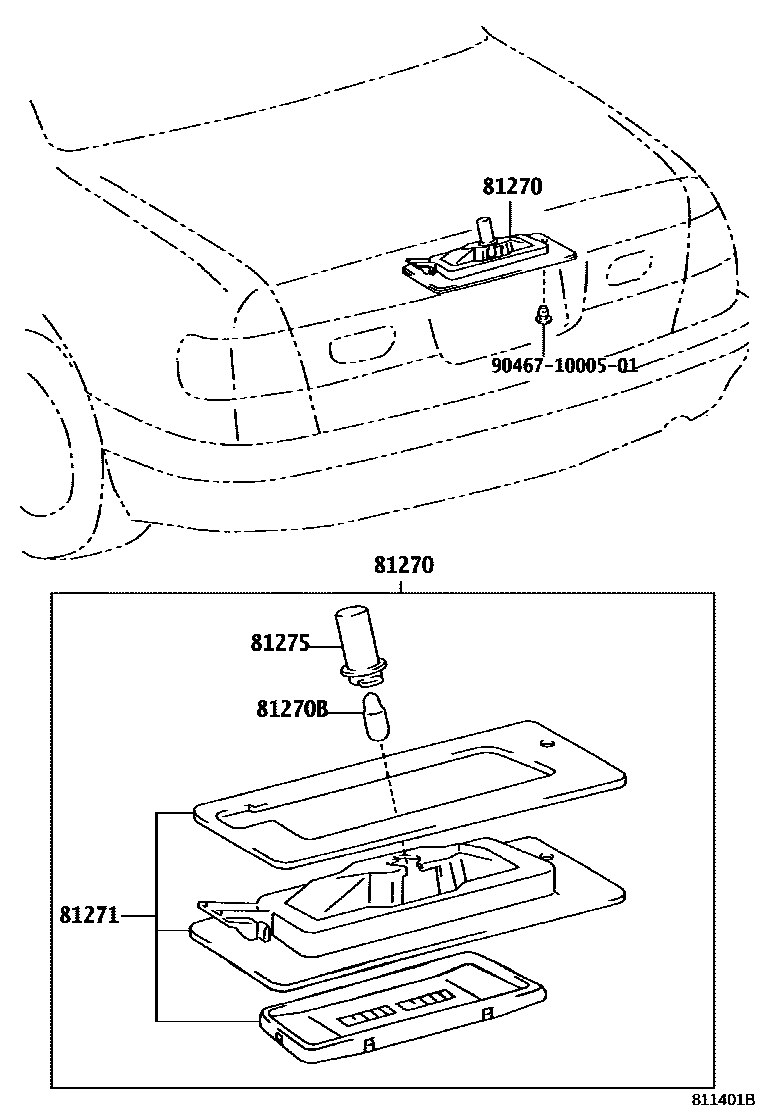 81270
90467-10005-01
81270
81275
81270B
81271
811401B